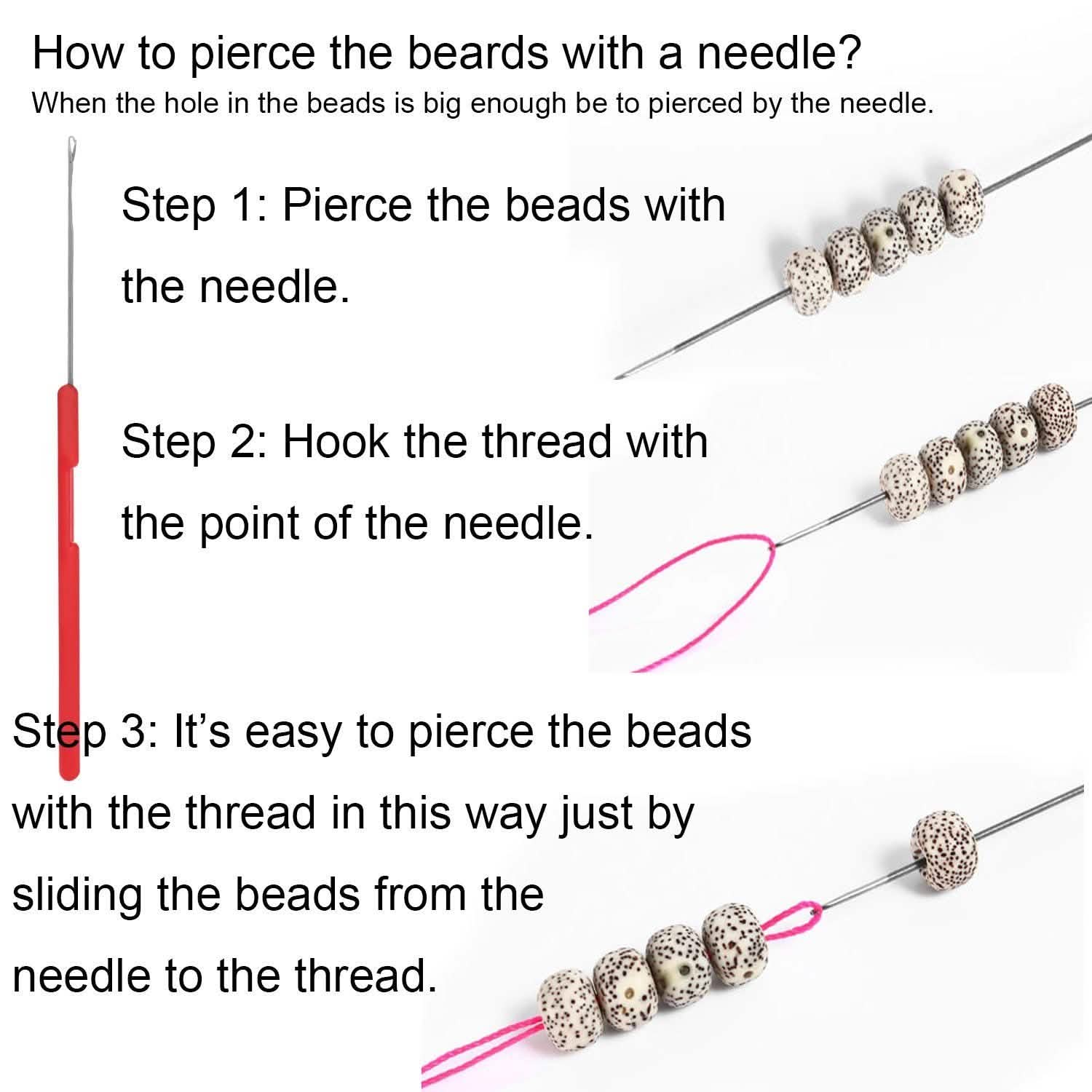 How to pierce the beards with a needle?
When the hole in the beads is big enough be to pierced by the needle.

Step 1: Pierce the beads with the needle.

Step 2: Hook the thread with the point of the needle.

Step 3: It's easy to pierce the beads with the thread in this way just by sliding the beads from the needle to the thread.