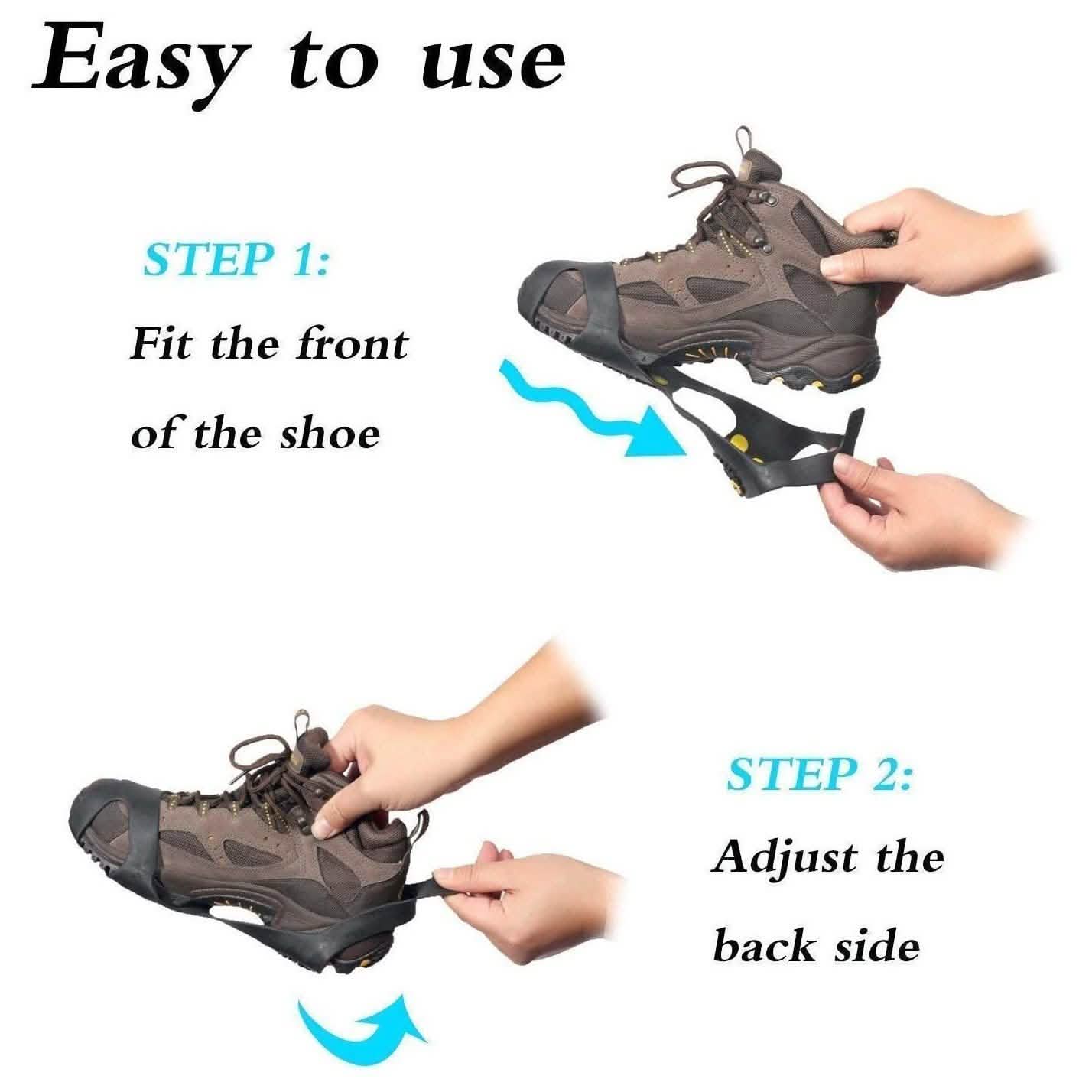 Easy to use

STEP 1:

Fit the front of the shoe

STEP 2:

Adjust the back side