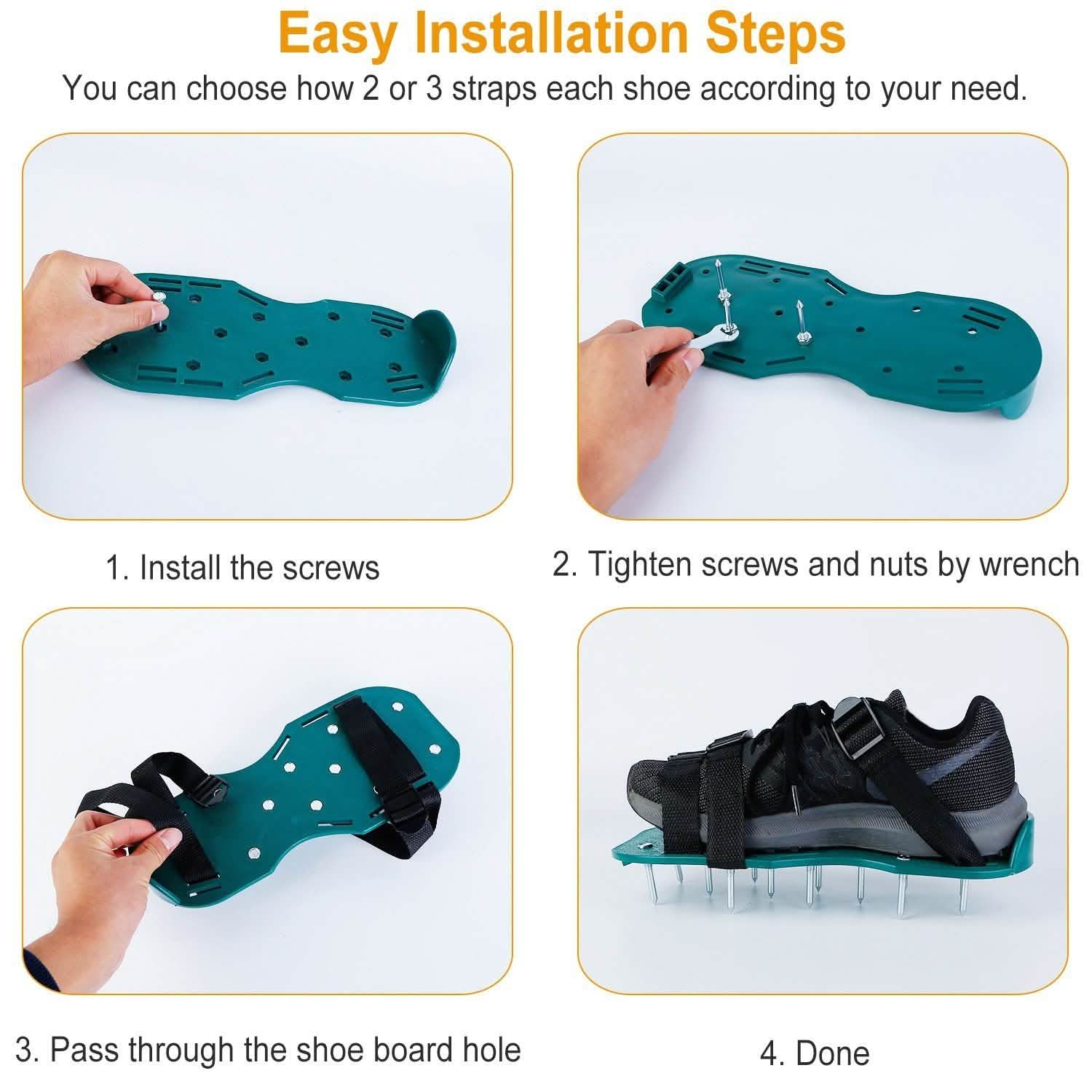 Easy Installation Steps

You can choose how 2 or 3 straps each shoe according to your need.

1. Install the screws

2. Tighten screws and nuts by wrench

3. Pass through the shoe board hole

4. Done