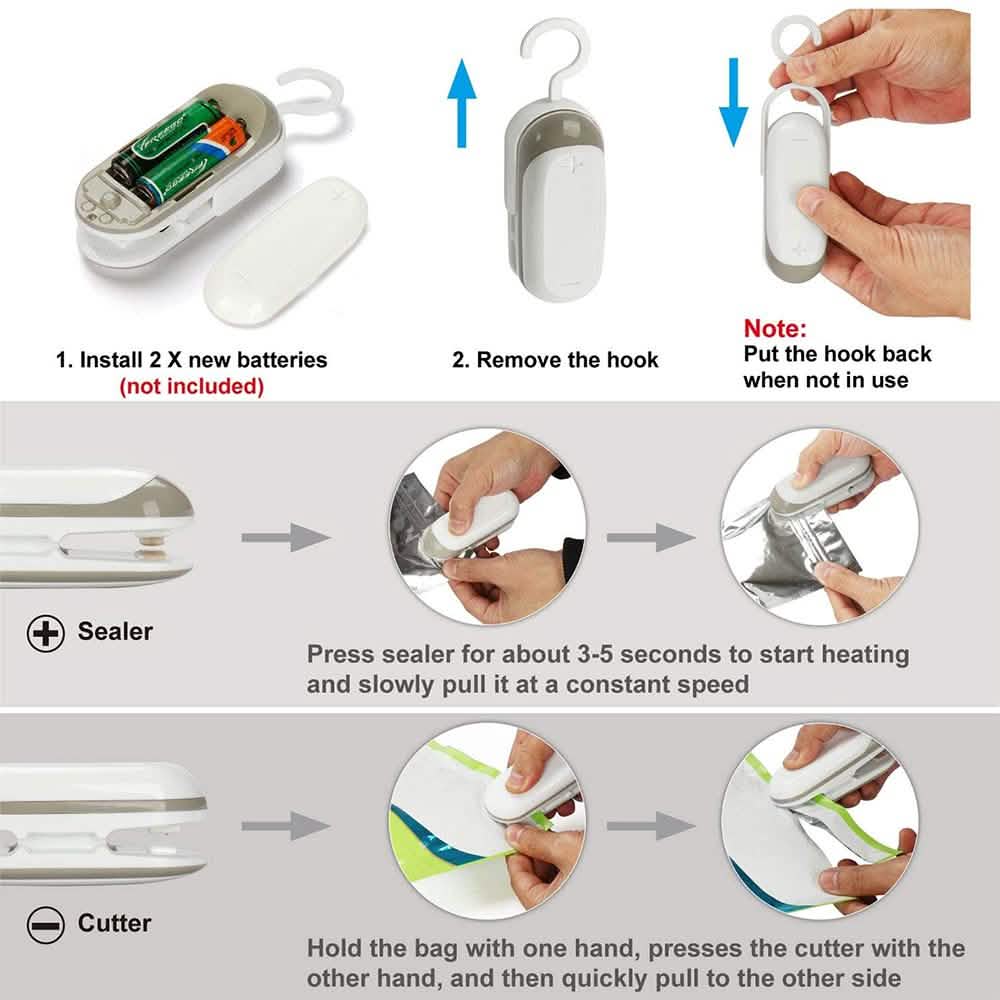 1. Install 2 X new batteries
(not included)

2. Remove the hook

Note:
Put the hook back when not in use

Sealer

Press sealer for about 3-5 seconds to start heating and slowly pull it at a constant speed

Cutter

Hold the bag with one hand, presses the cutter with the other hand, and then quickly pull to the other side