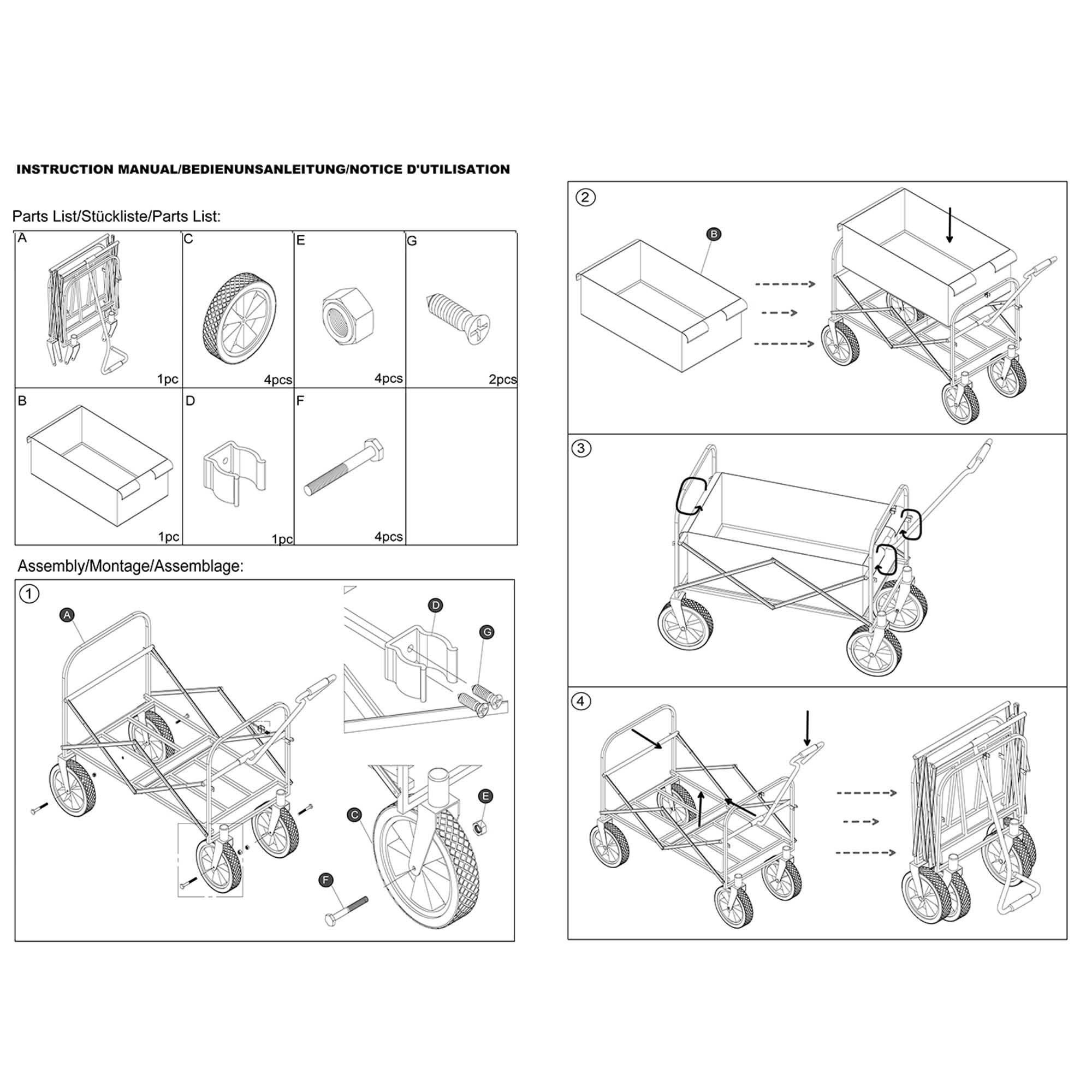 INSTRUCTION MANUAL/BEDIENUNSANLEITUNG/NOTICE D'UTILISATION

Parts List/Stückliste/Parts List:

| A 1pc | C 4pcs | E 4pcs | G 2pcs |
|---|---|---|---|
| B 1pc | D 1pc | F 4pcs | |

Assembly/Montage/Assemblage:

1 A D G C E F

2 B

3

4