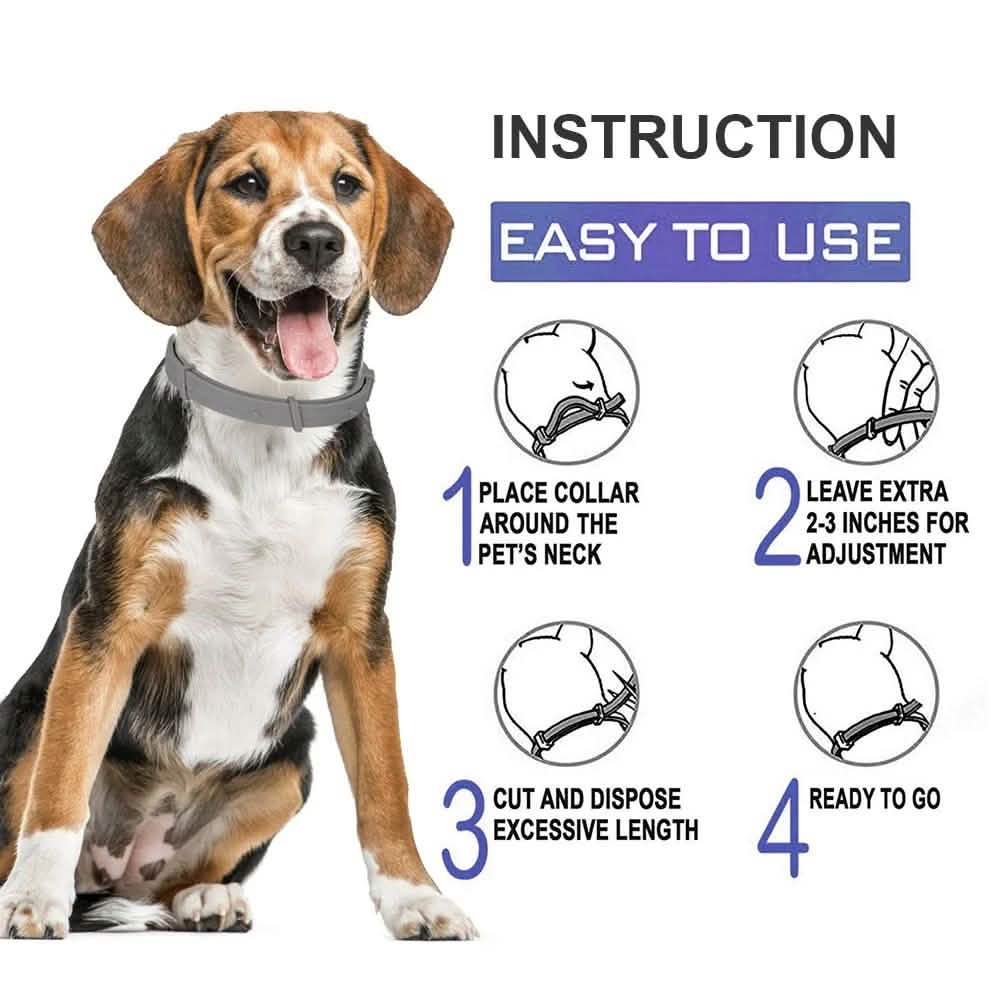 INSTRUCTION

EASY TO USE

1 PLACE COLLAR AROUND THE PET'S NECK

2 LEAVE EXTRA 2-3 INCHES FOR ADJUSTMENT

3 CUT AND DISPOSE EXCESSIVE LENGTH

4 READY TO GO