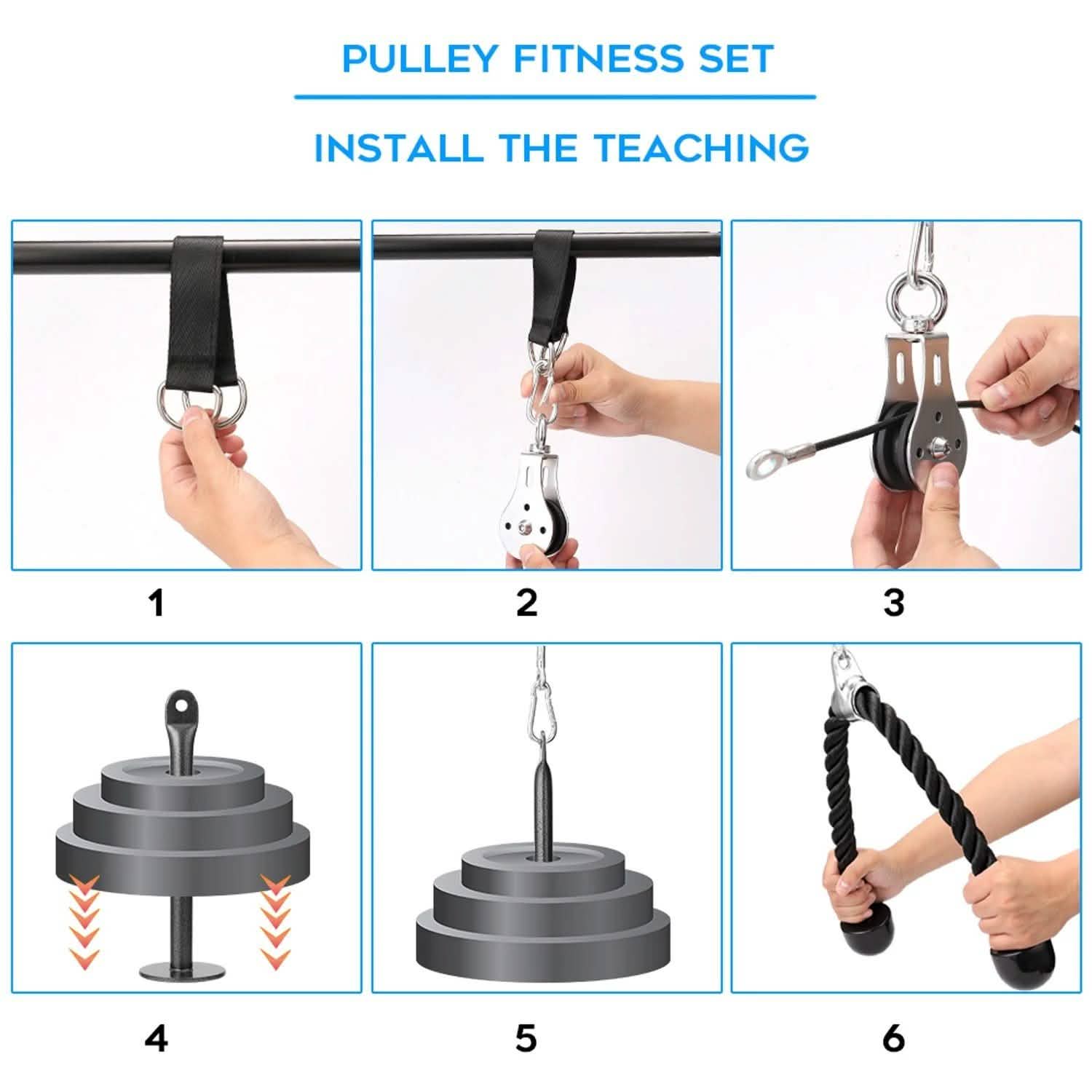 PULLEY FITNESS SET

INSTALL THE TEACHING

1

2

3

4

5

6