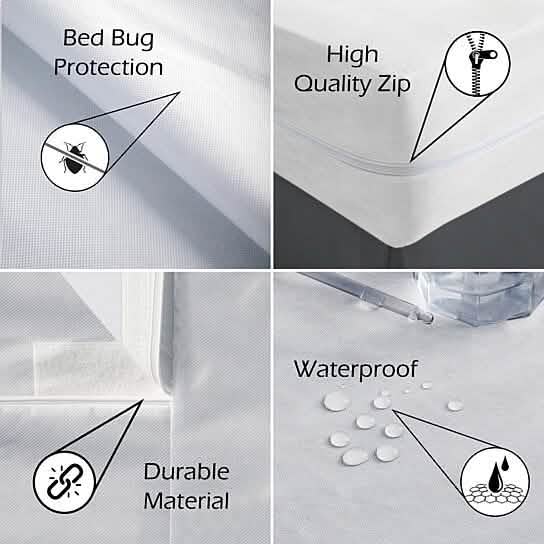 Bed Bug Protection

High Quality Zip

Durable Material

Waterproof