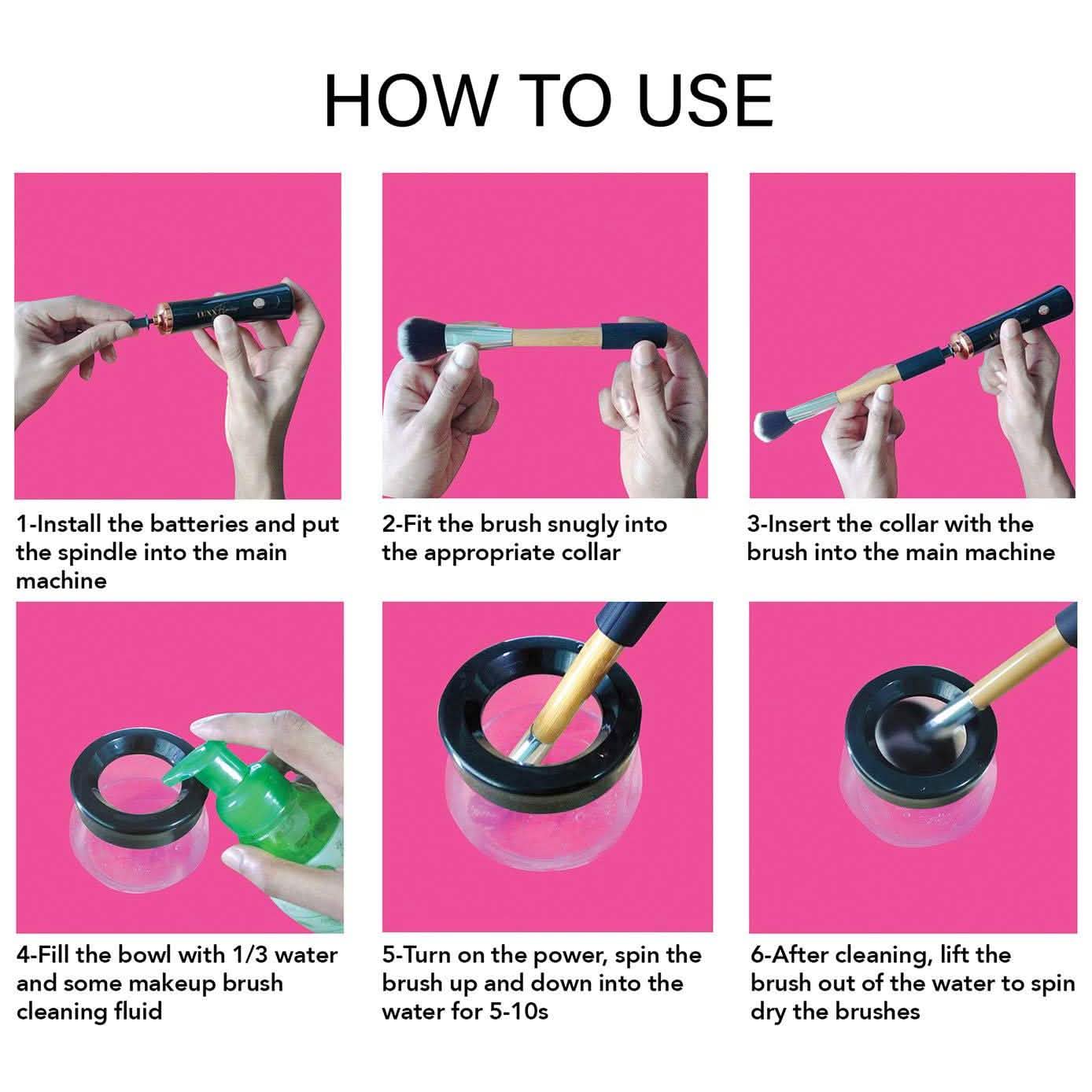 HOW TO USE

1-Install the batteries and put the spindle into the main machine

2-Fit the brush snugly into the appropriate collar

3-Insert the collar with the brush into the main machine

4-Fill the bowl with 1/3 water and some makeup brush cleaning fluid

5-Turn on the power, spin the brush up and down into the water for 5-10s

6-After cleaning, lift the brush out of the water to spin dry the brushes