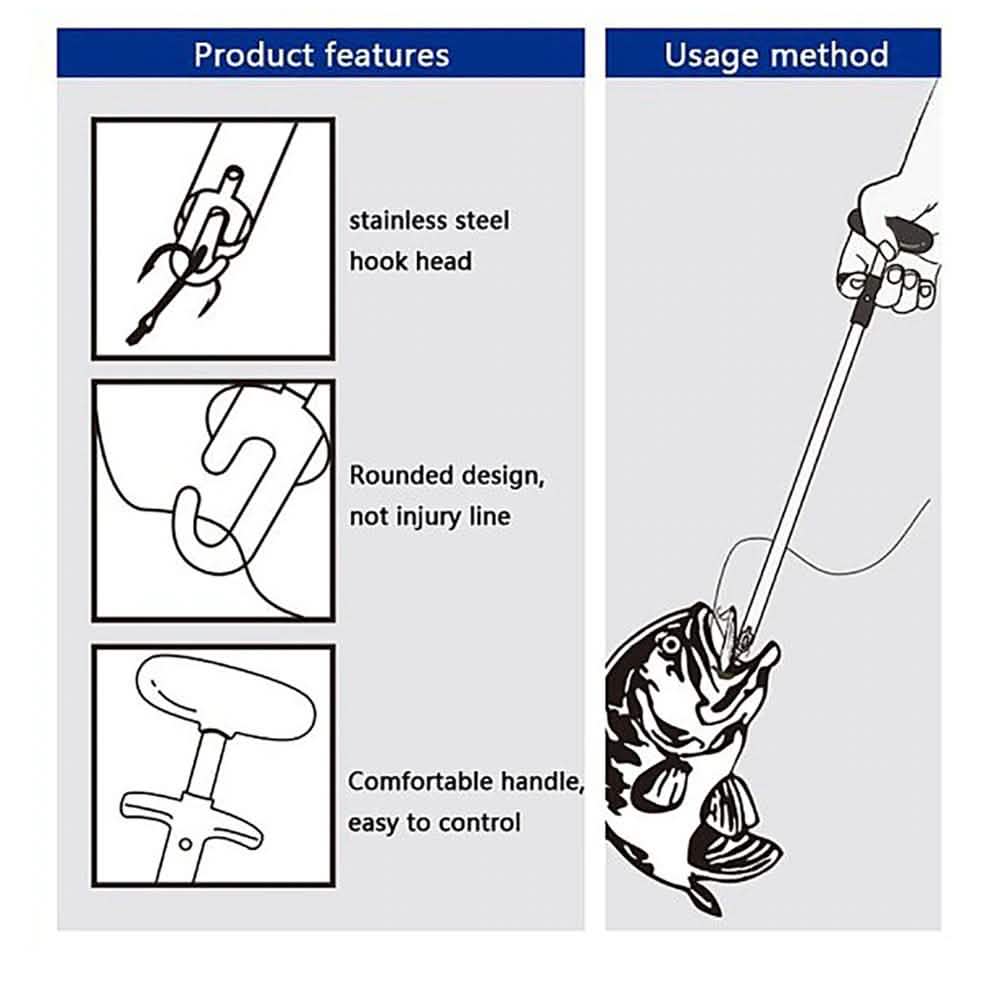 Product features

stainless steel hook head

Rounded design, not injury line

Comfortable handle, easy to control

Usage method