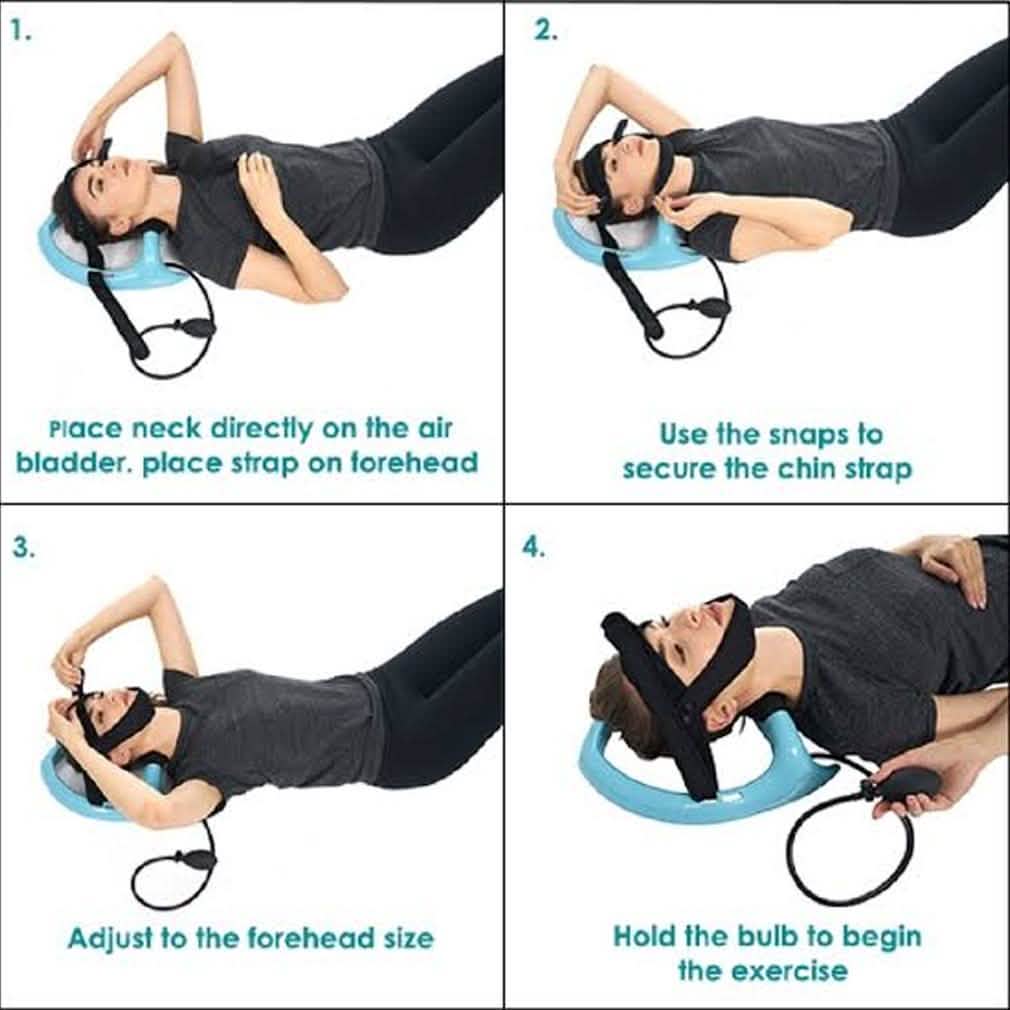 1.

Place neck directly on the air bladder. place strap on forehead

2.

Use the snaps to secure the chin strap

3.

Adjust to the forehead size

4.

Hold the bulb to begin the exercise