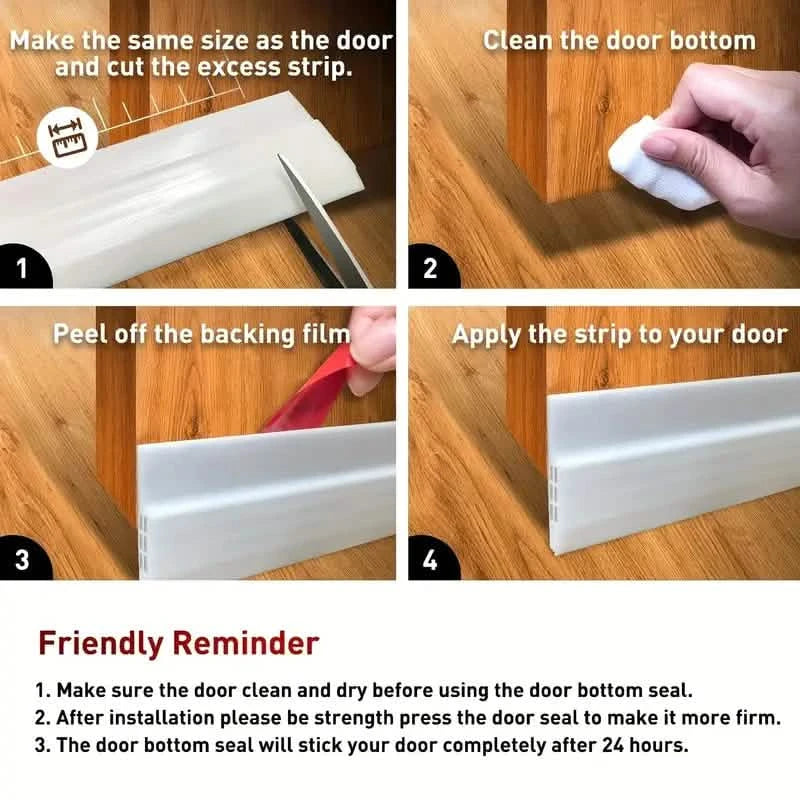 Make the same size as the door and cut the excess strip.

1

Clean the door bottom

2

Peel off the backing film

3

Apply the strip to your door

4

Friendly Reminder

1. Make sure the door clean and dry before using the door bottom seal.
2. After installation please be strength press the door seal to make it more firm.
3. The door bottom seal will stick your door completely after 24 hours.