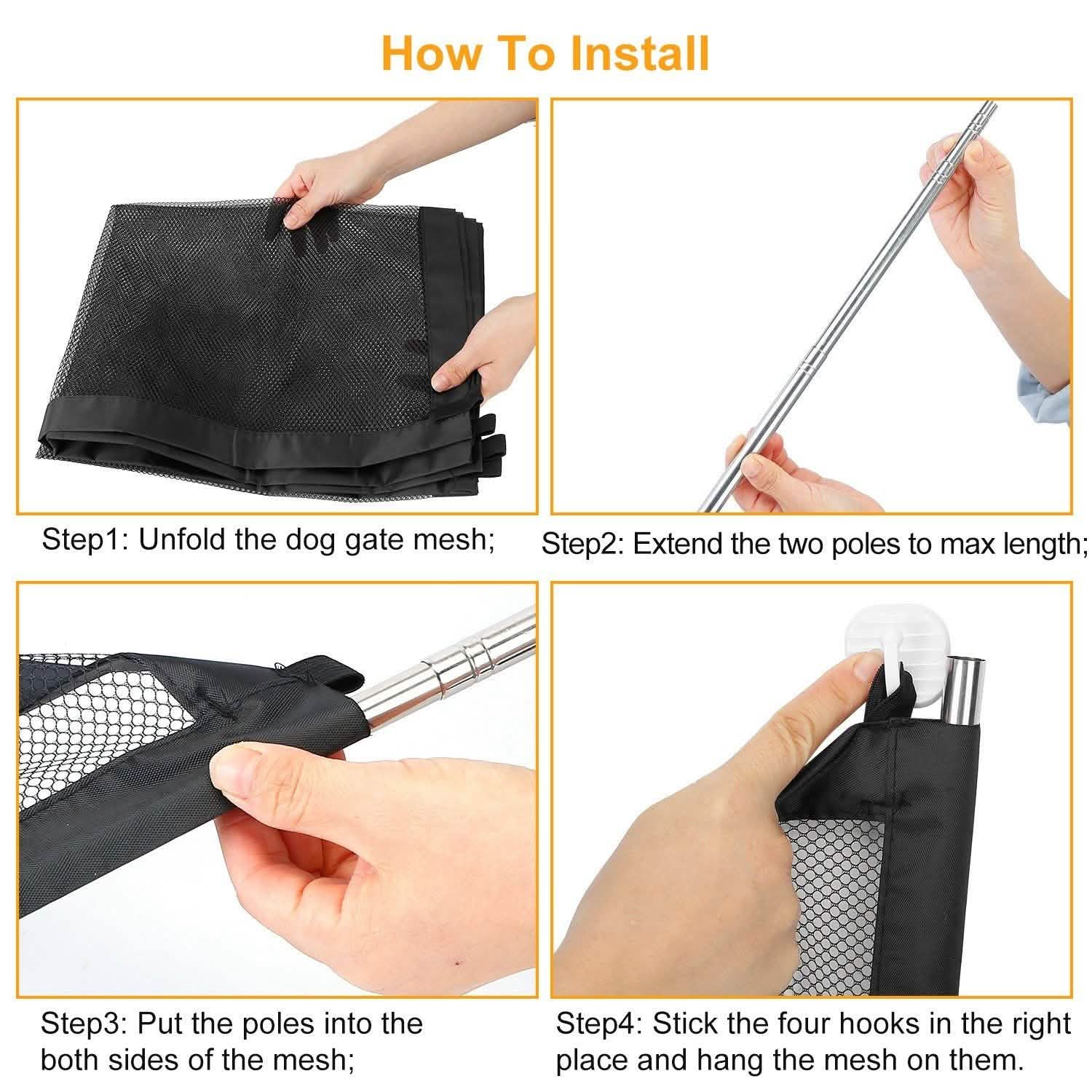 How To Install

Step1: Unfold the dog gate mesh;

Step2: Extend the two poles to max length;

Step3: Put the poles into the both sides of the mesh;

Step4: Stick the four hooks in the right place and hang the mesh on them.