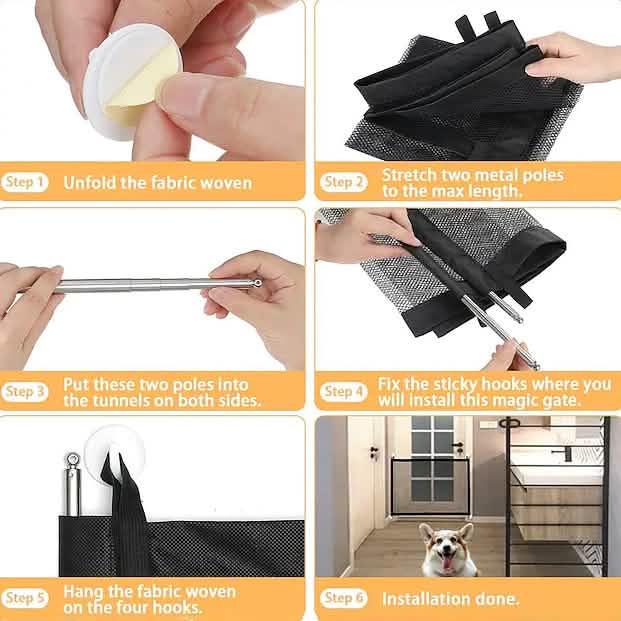 Step 1 Unfold the fabric woven

Step 2 Stretch two metal poles to the max length.

Step 3 Put these two poles into the tunnels on both sides.

Step 4 Fix the sticky hooks where you will install this magic gate.

Step 5 Hang the fabric woven on the four hooks.

Step 6 Installation done.