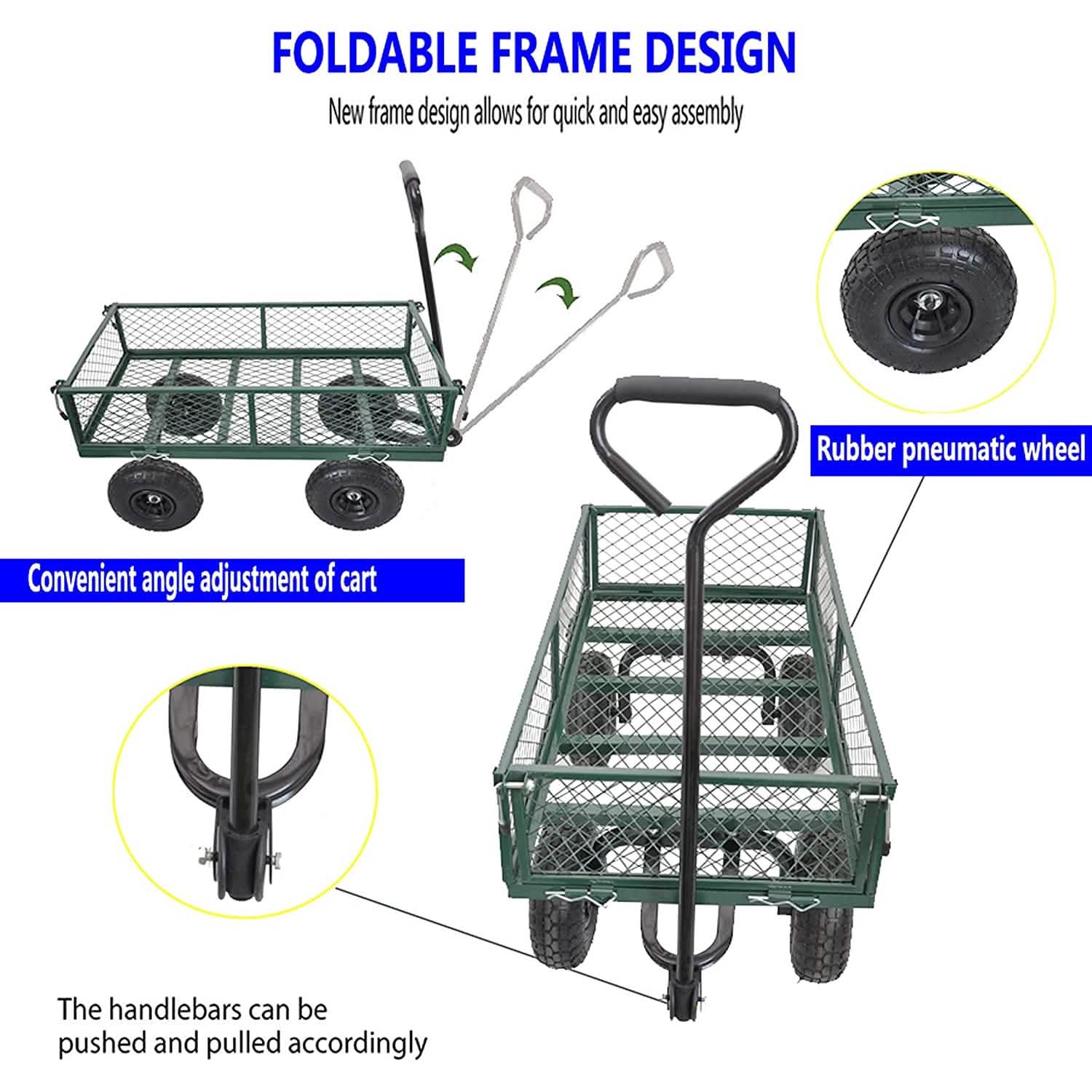 FOLDABLE FRAME DESIGN

New frame design allows for quick and easy assembly

Rubber pneumatic wheel

Convenient angle adjustment of cart

The handlebars can be pushed and pulled accordingly