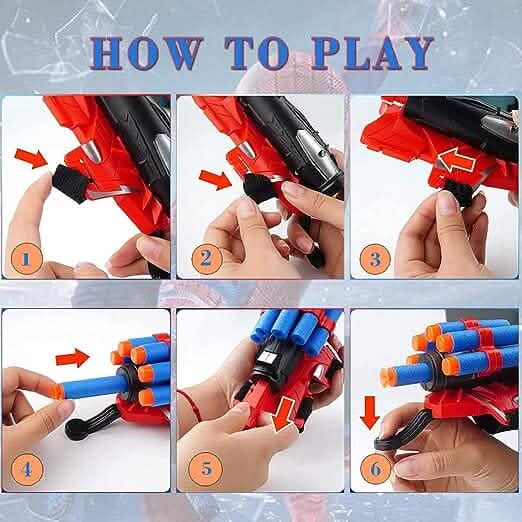 HOW TO PLAY

1

2

3

4

5

6