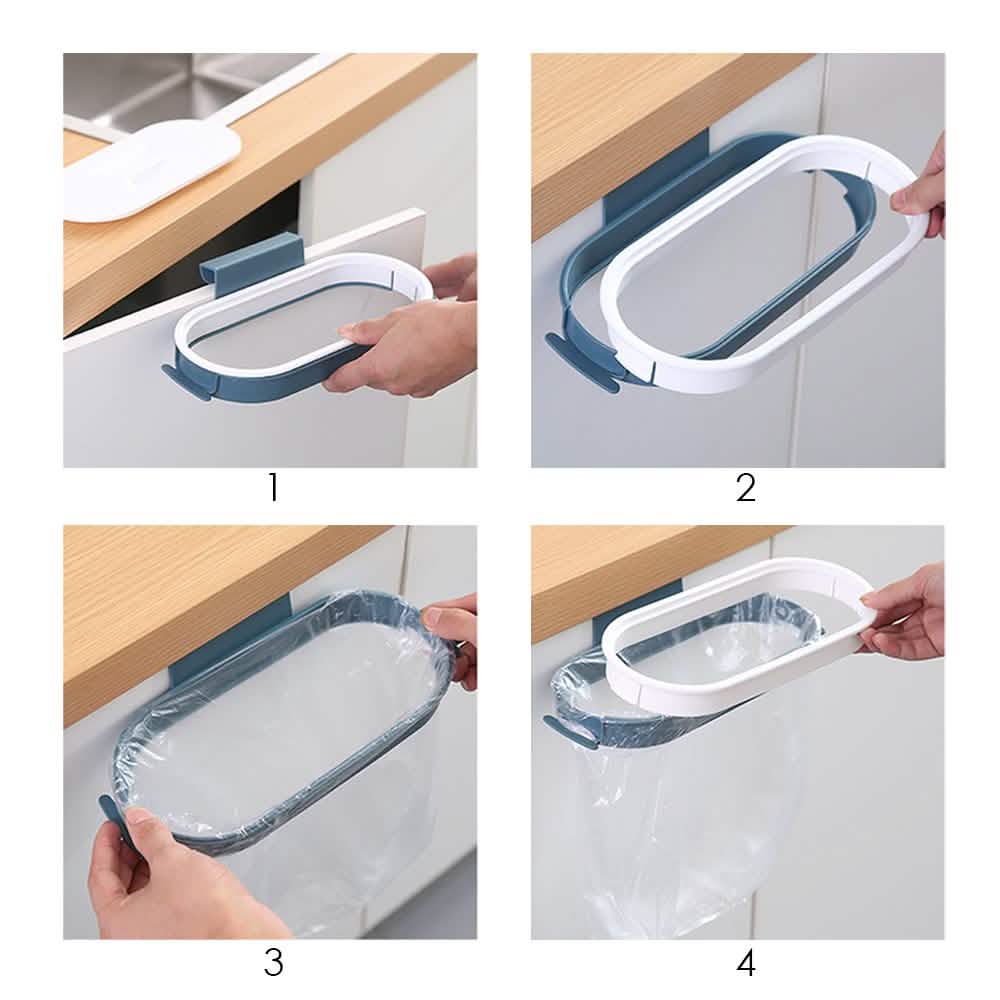 1

2

3

4