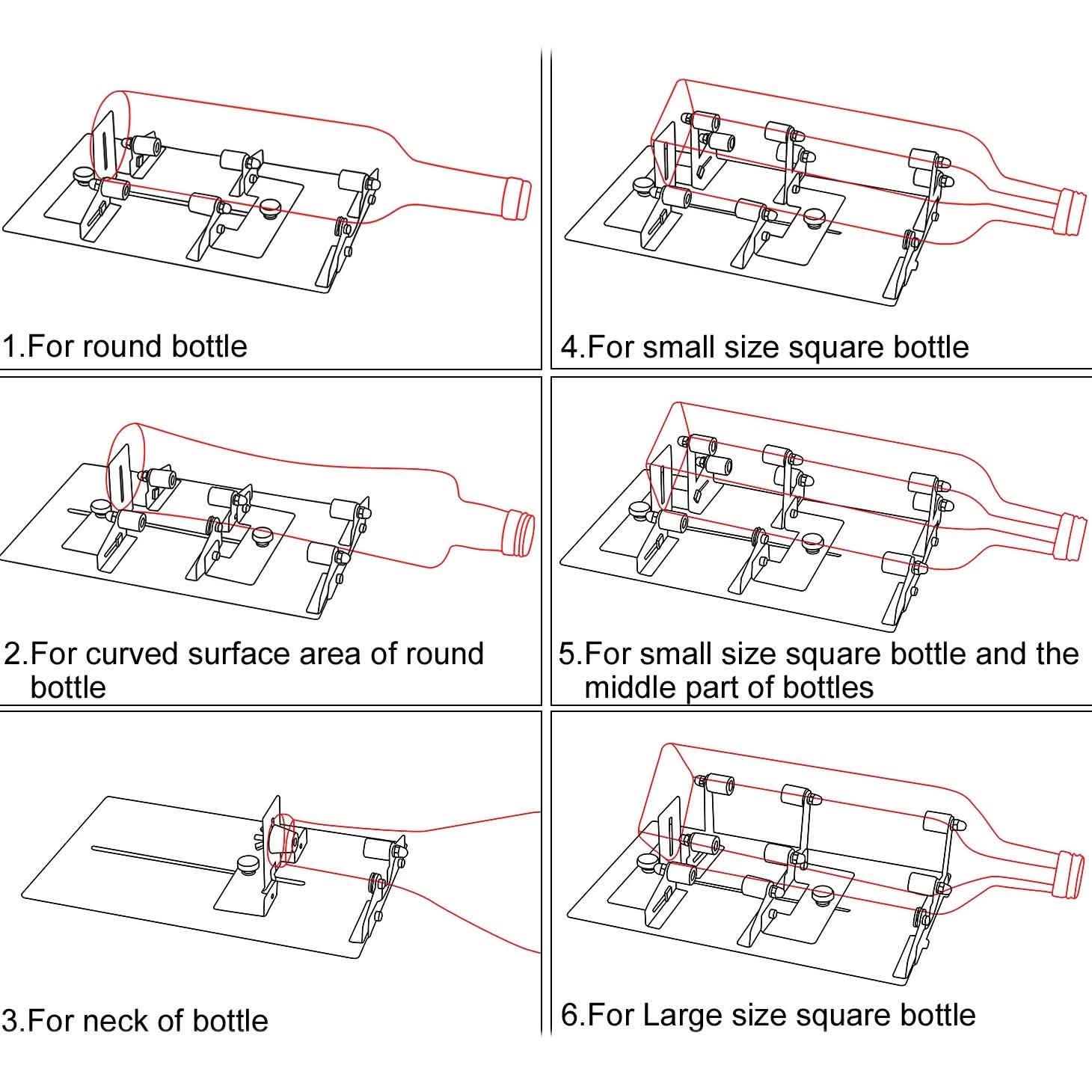 1.For round bottle

2.For curved surface area of round bottle

3.For neck of bottle

4.For small size square bottle

5.For small size square bottle and the middle part of bottles

6.For Large size square bottle