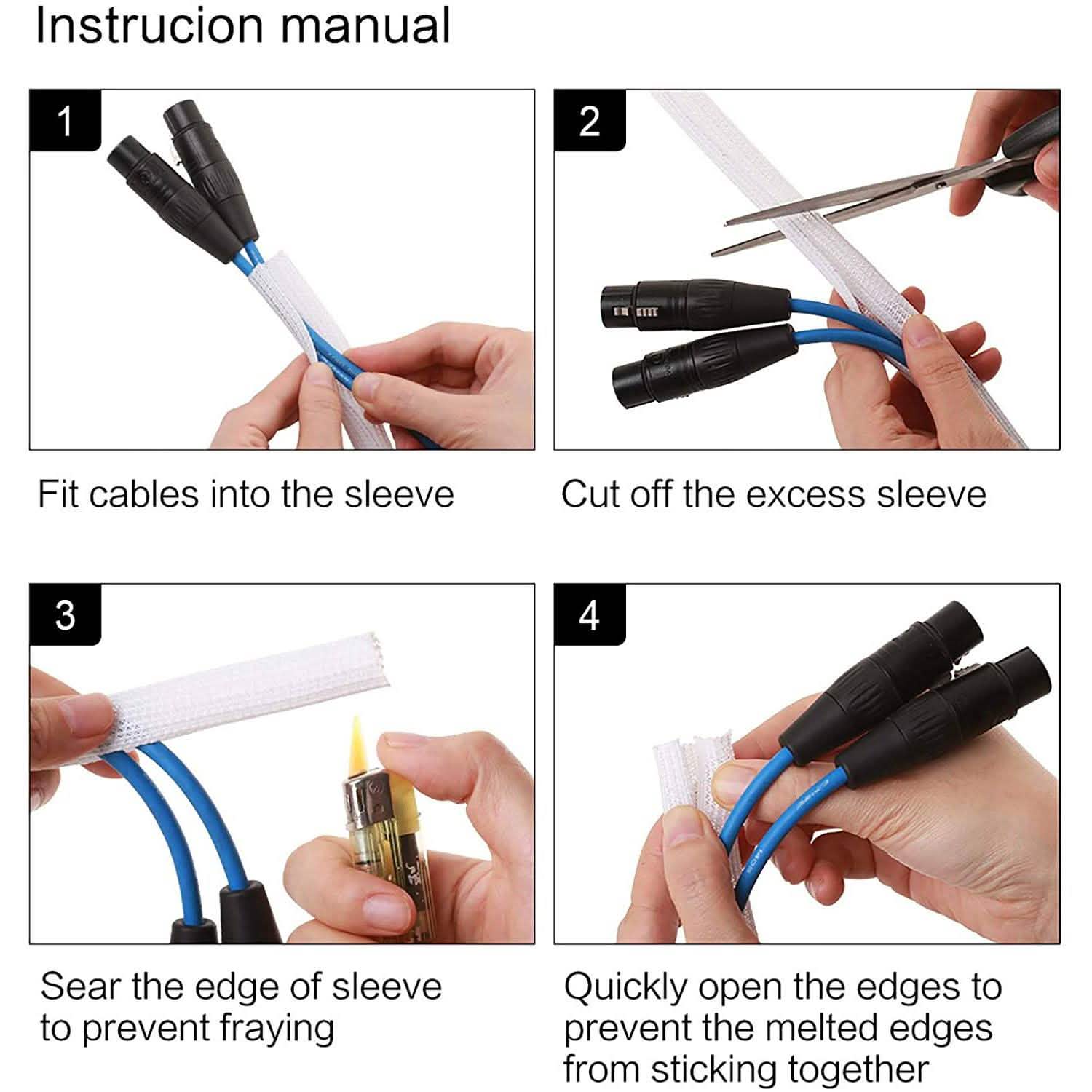 Instrucion manual

1

Fit cables into the sleeve

2

Cut off the excess sleeve

3

Sear the edge of sleeve to prevent fraying

4

Quickly open the edges to prevent the melted edges from sticking together