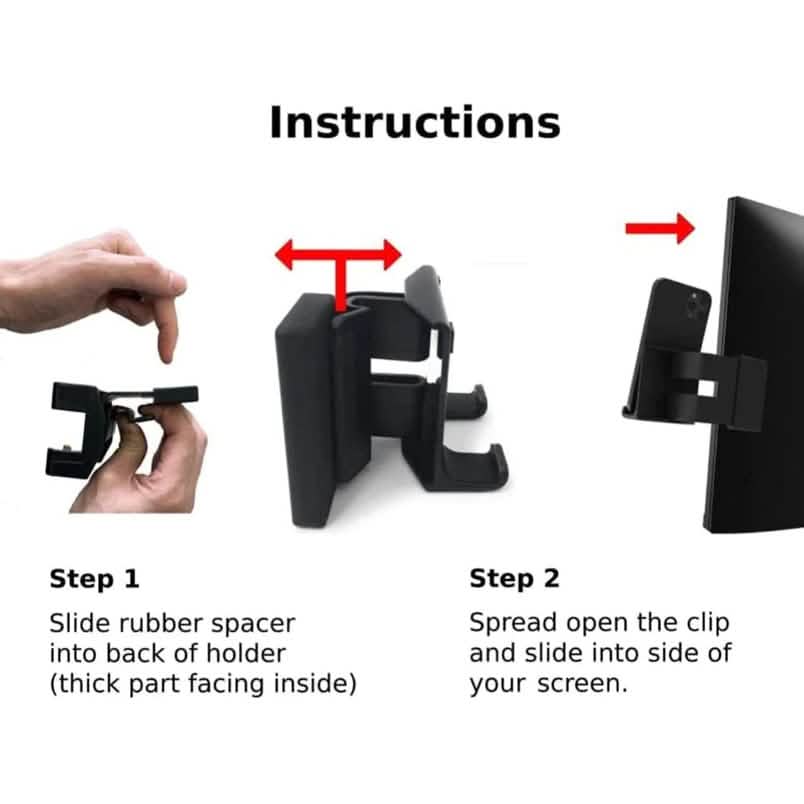 Instructions

Step 1

Slide rubber spacer into back of holder (thick part facing inside)

Step 2

Spread open the clip and slide into side of your screen.