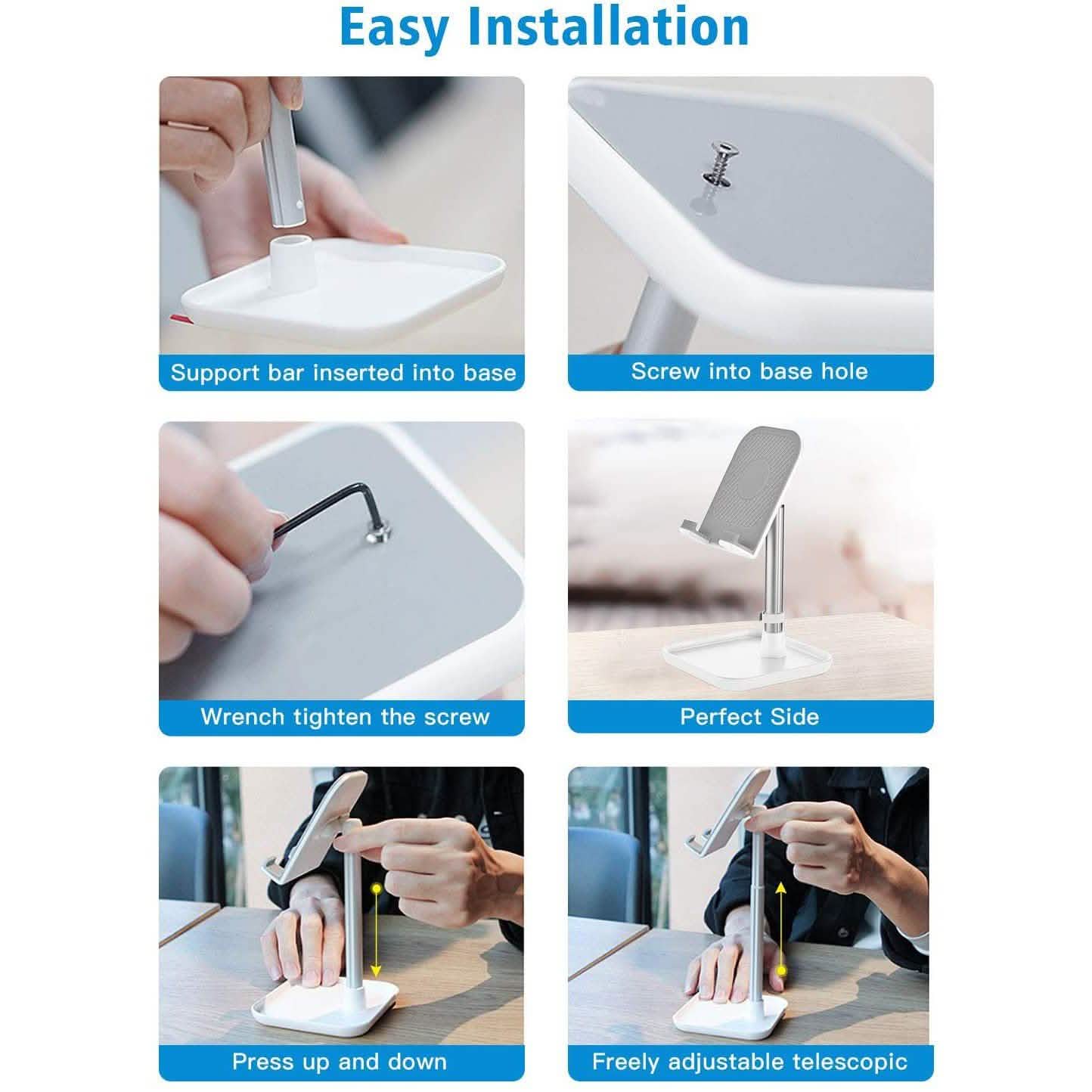 Easy Installation

Support bar inserted into base

Screw into base hole

Wrench tighten the screw

Perfect Side

Press up and down

Freely adjustable telescopic