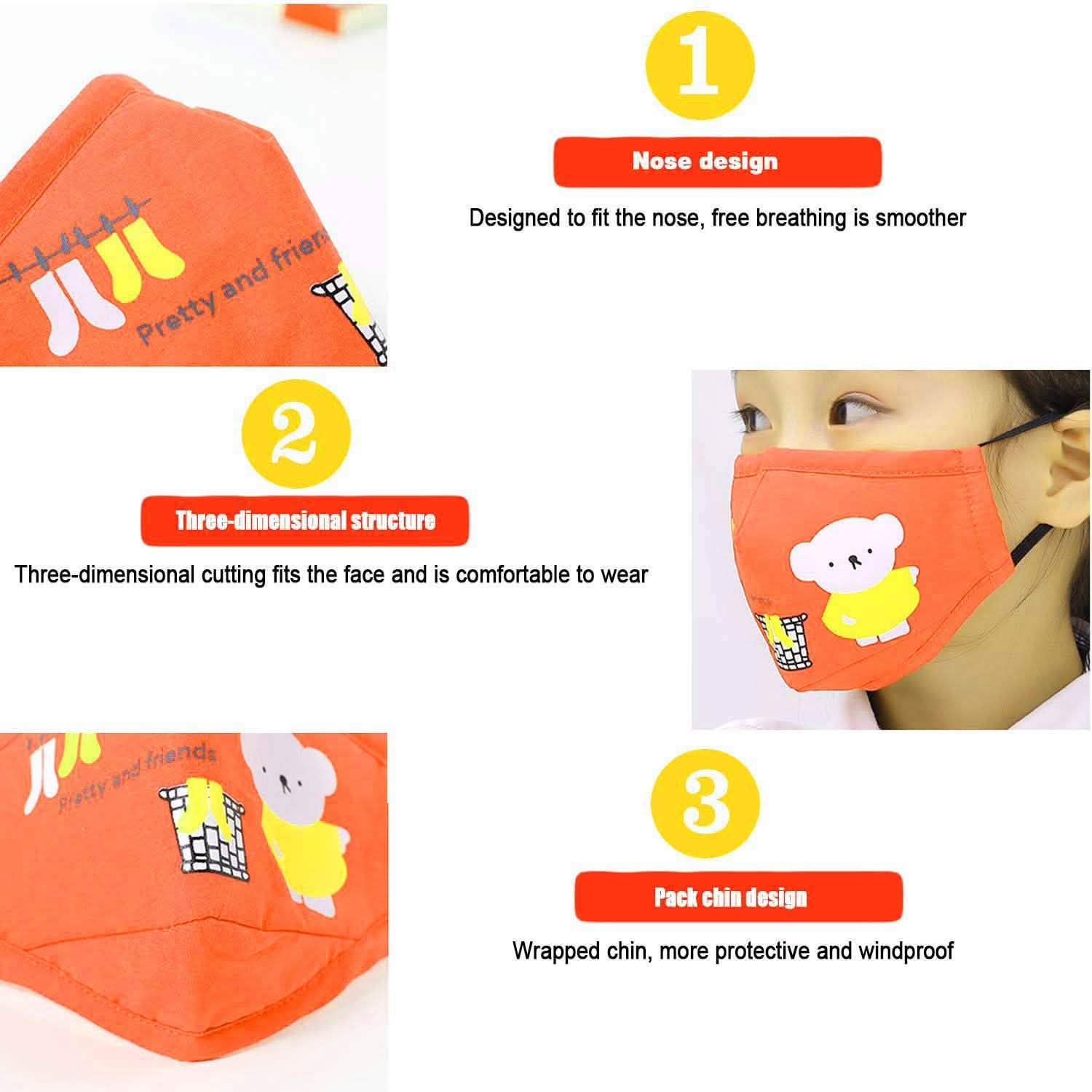 Pretty and frien

1

Nose design

Designed to fit the nose, free breathing is smoother

2

Three-dimensional structure

Three-dimensional cutting fits the face and is comfortable to wear

Pretty and friends

3

Pack chin design

Wrapped chin, more protective and windproof