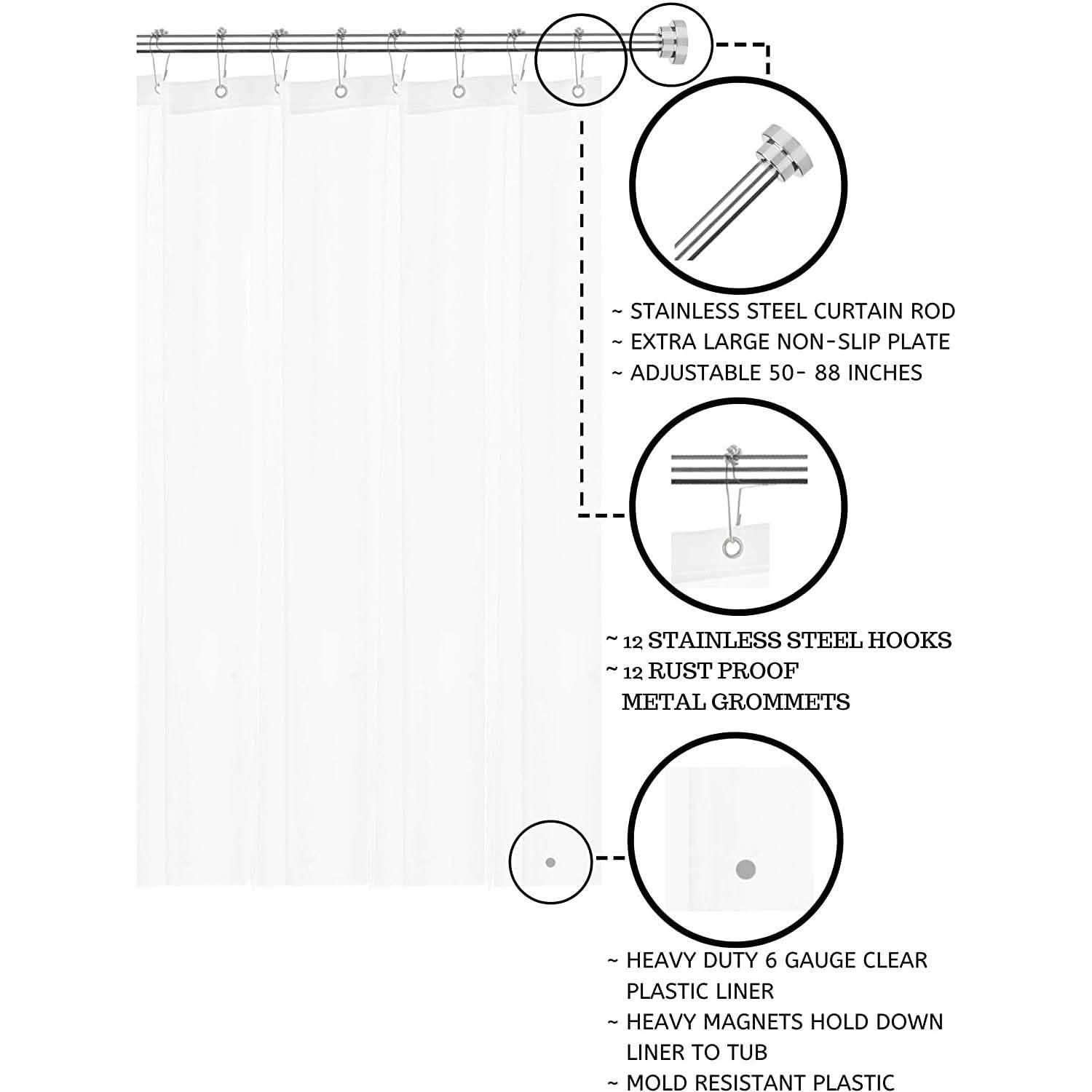 ~ STAINLESS STEEL CURTAIN ROD
~ EXTRA LARGE NON-SLIP PLATE
~ ADJUSTABLE 50- 88 INCHES

~ 12 STAINLESS STEEL HOOKS
~ 12 RUST PROOF METAL GROMMETS

~ HEAVY DUTY 6 GAUGE CLEAR PLASTIC LINER
~ HEAVY MAGNETS HOLD DOWN LINER TO TUB
~ MOLD RESISTANT PLASTIC