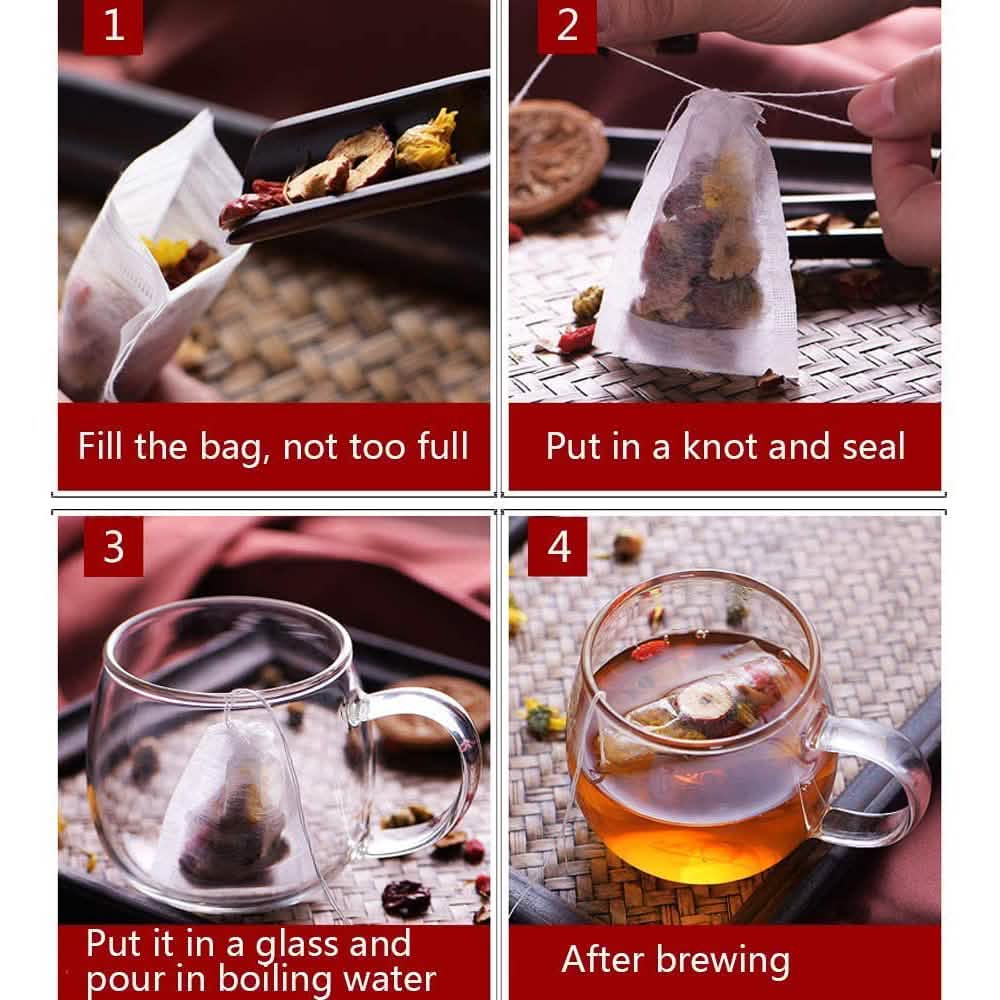 1

Fill the bag, not too full

2

Put in a knot and seal

3

Put it in a glass and pour in boiling water

4

After brewing