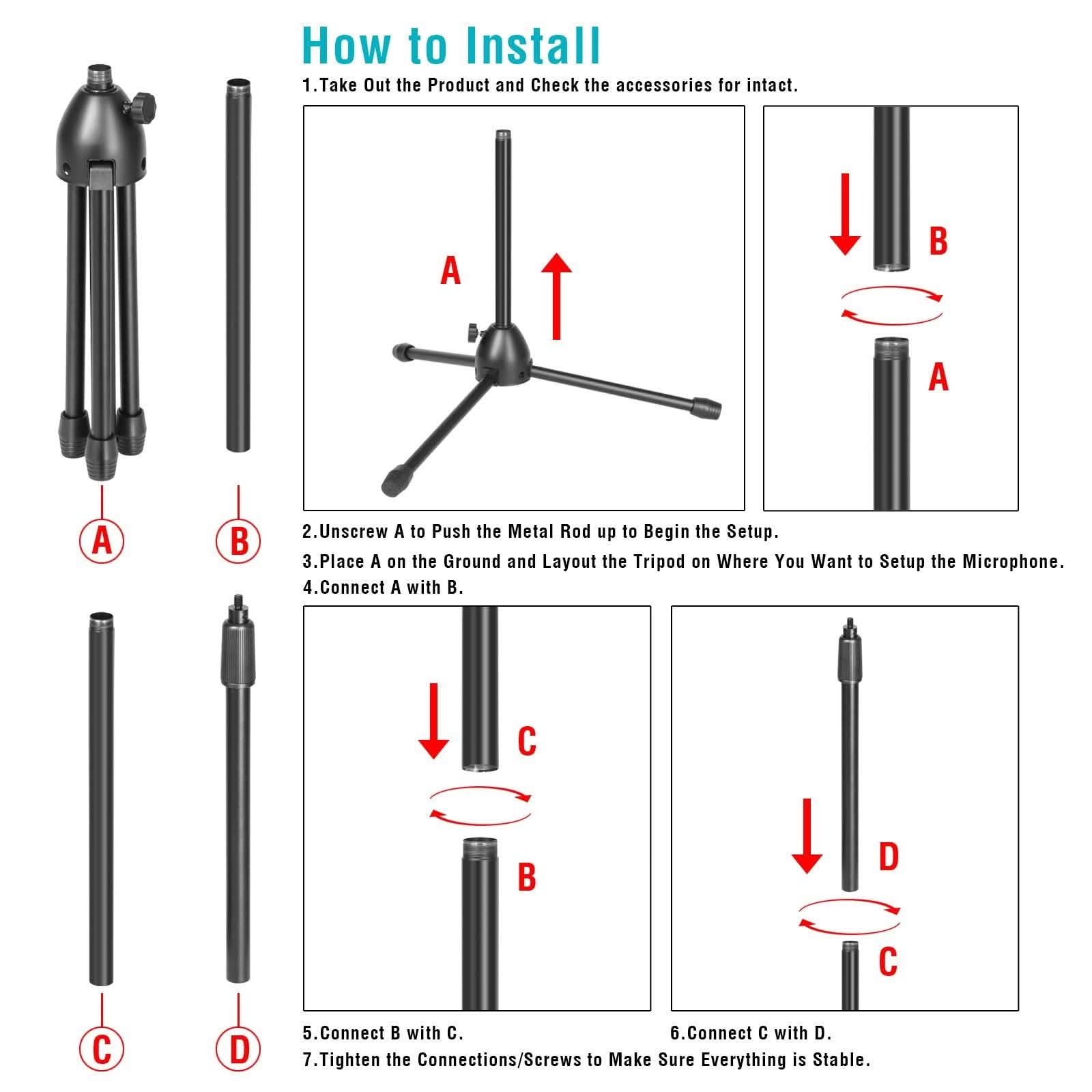 How to Install

1.Take Out the Product and Check the accessories for intact.

A

B

A

A

B

2.Unscrew A to Push the Metal Rod up to Begin the Setup.

3.Place A on the Ground and Layout the Tripod on Where You Want to Setup the Microphone.

4.Connect A with B.

C

B

D

C

C

D

5.Connect B with C.

6.Connect C with D.

7.Tighten the Connections/Screws to Make Sure Everything is Stable.