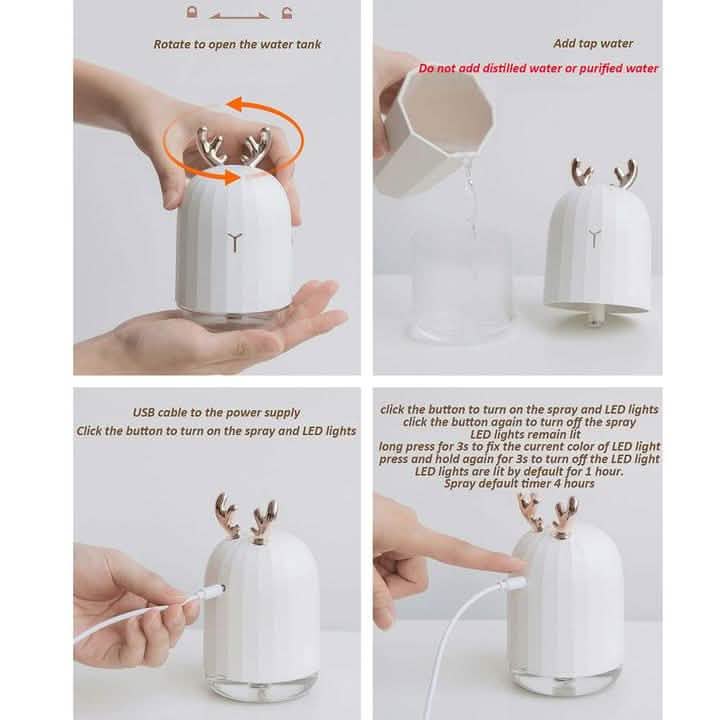 Rotate to open the water tank

Add tap water

Do not add distilled water or purified water

USB cable to the power supply

Click the button to turn on the spray and LED lights

click the button to turn on the spray and LED lights
click the button again to turn off the spray
LED lights remain lit
long press for 3s to fix the current color of LED light
press and hold again for 3s to turn off the LED light
LED lights are lit by default for 1 hour.
Spray default timer 4 hours