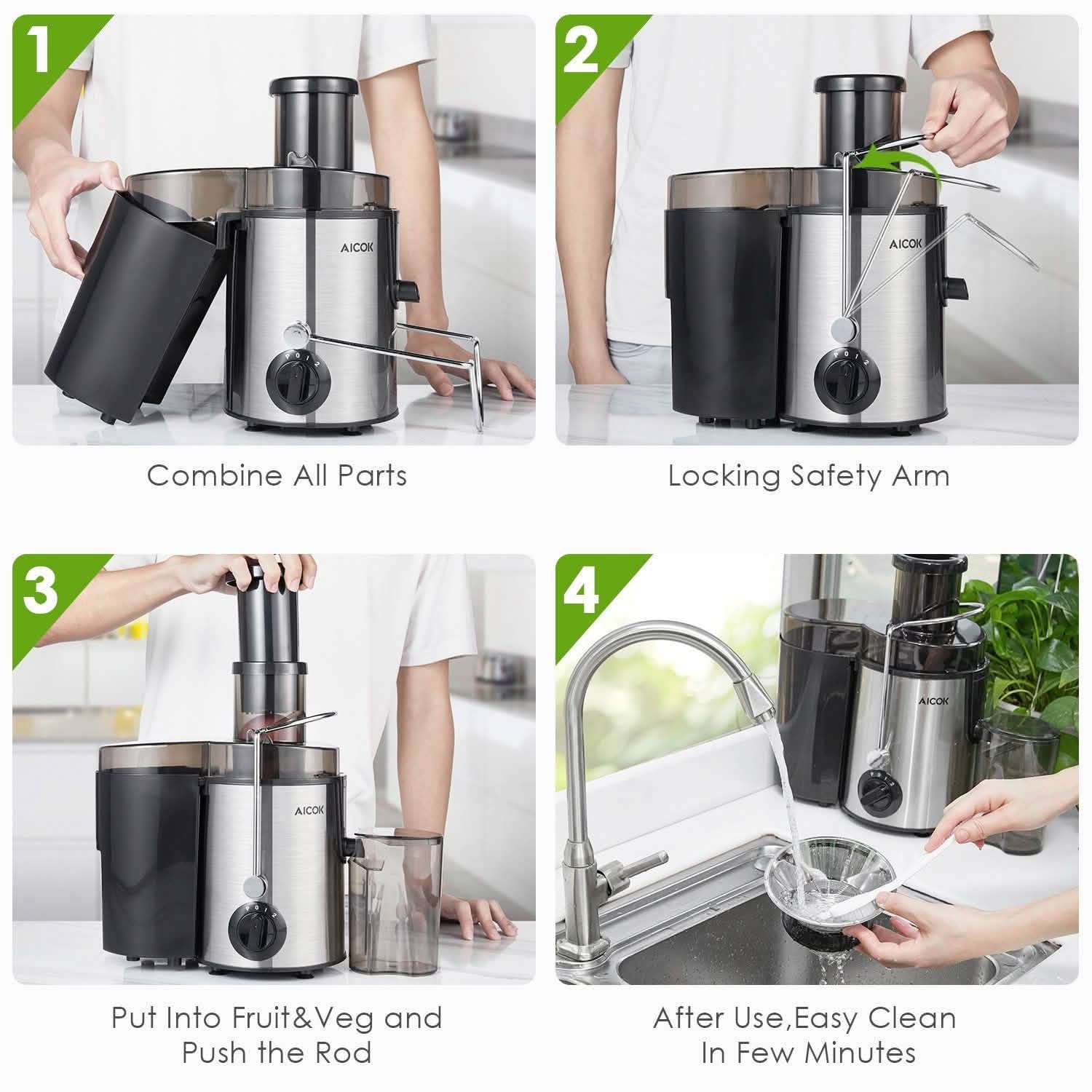 1

AICOK

P 0 1 2

Combine All Parts

2

AICOK

P 0 1 2

Locking Safety Arm

3

AICOK

P 0 1 2

Put Into Fruit&Veg and Push the Rod

4

AICOK

After Use,Easy Clean In Few Minutes