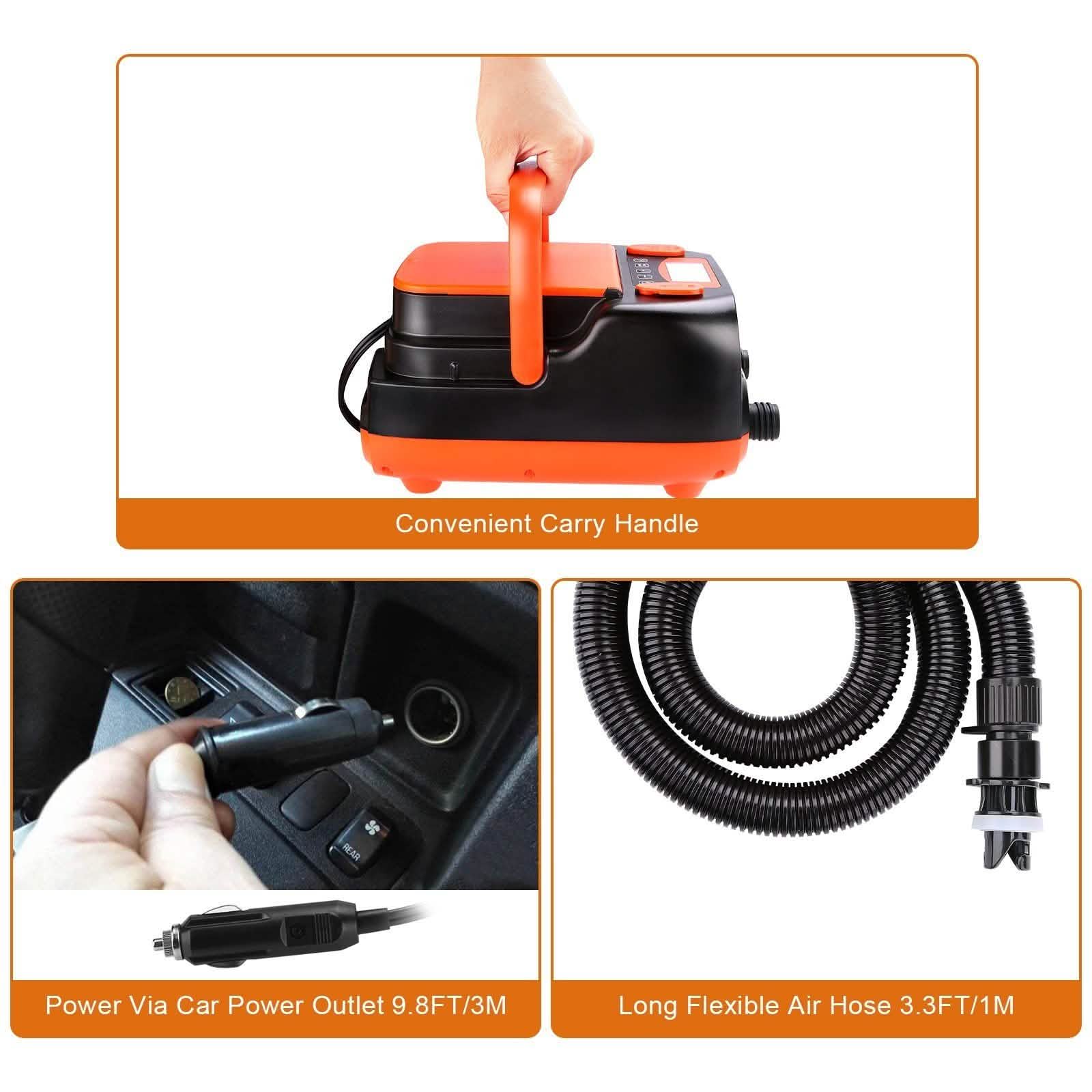 Convenient Carry Handle

REAR

Power Via Car Power Outlet 9.8FT/3M

Long Flexible Air Hose 3.3FT/1M