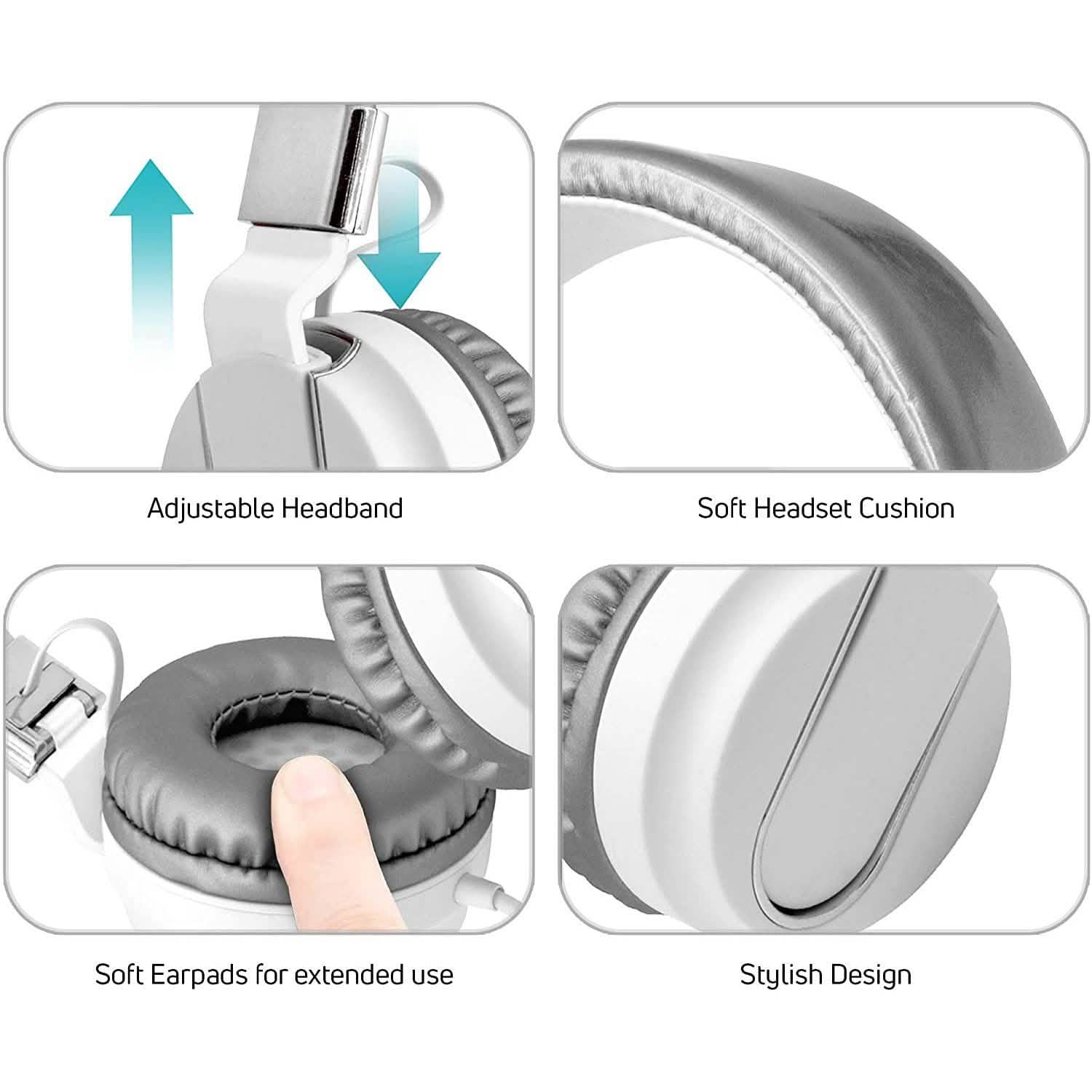 Adjustable Headband

Soft Headset Cushion

Soft Earpads for extended use

Stylish Design