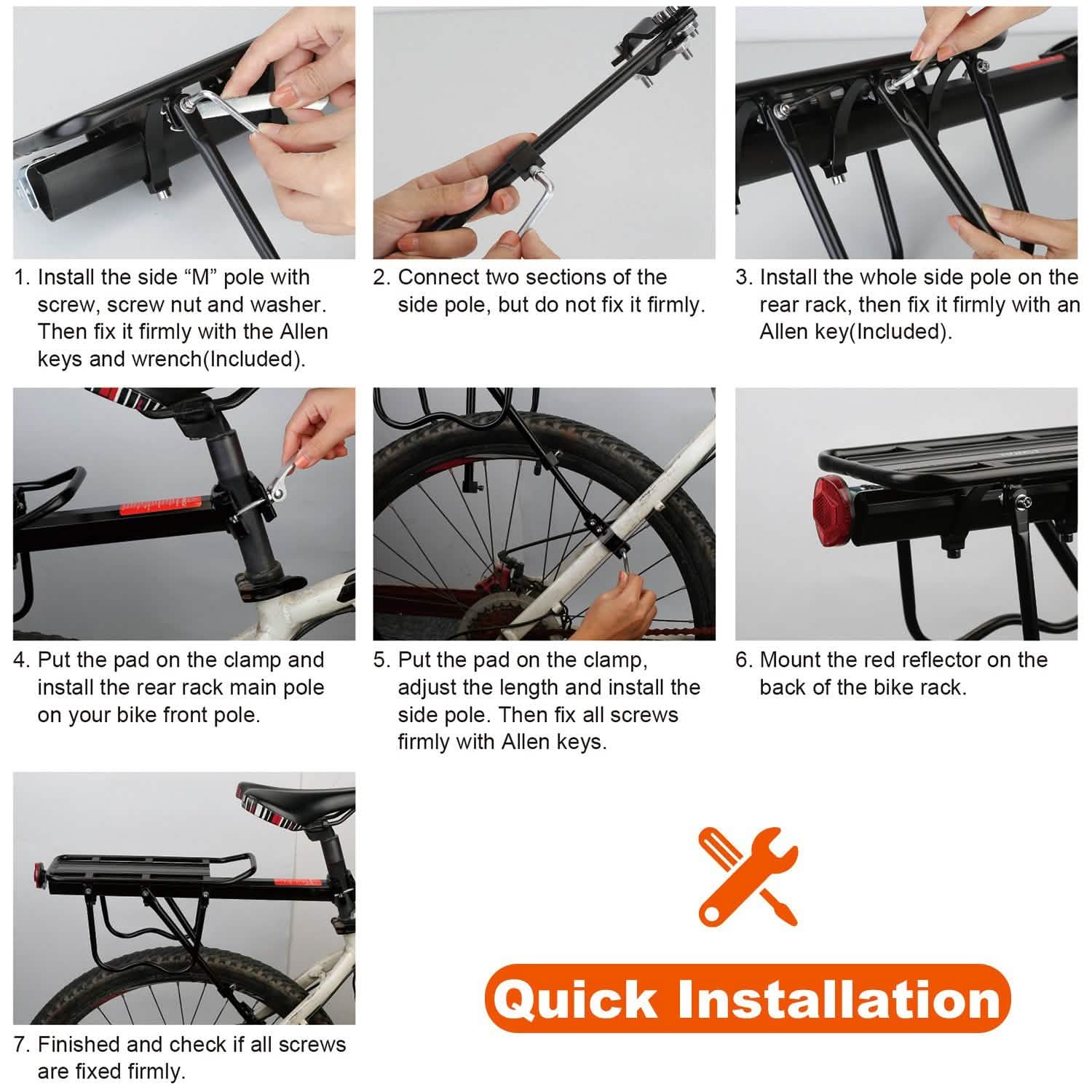 1. Install the side “M” pole with screw, screw nut and washer. Then fix it firmly with the Allen keys and wrench(Included).

2. Connect two sections of the side pole, but do not fix it firmly.

3. Install the whole side pole on the rear rack, then fix it firmly with an Allen key(Included).

4. Put the pad on the clamp and install the rear rack main pole on your bike front pole.

5. Put the pad on the clamp, adjust the length and install the side pole. Then fix all screws firmly with Allen keys.

6. Mount the red reflector on the back of the bike rack.

7. Finished and check if all screws are fixed firmly.

Quick Installation