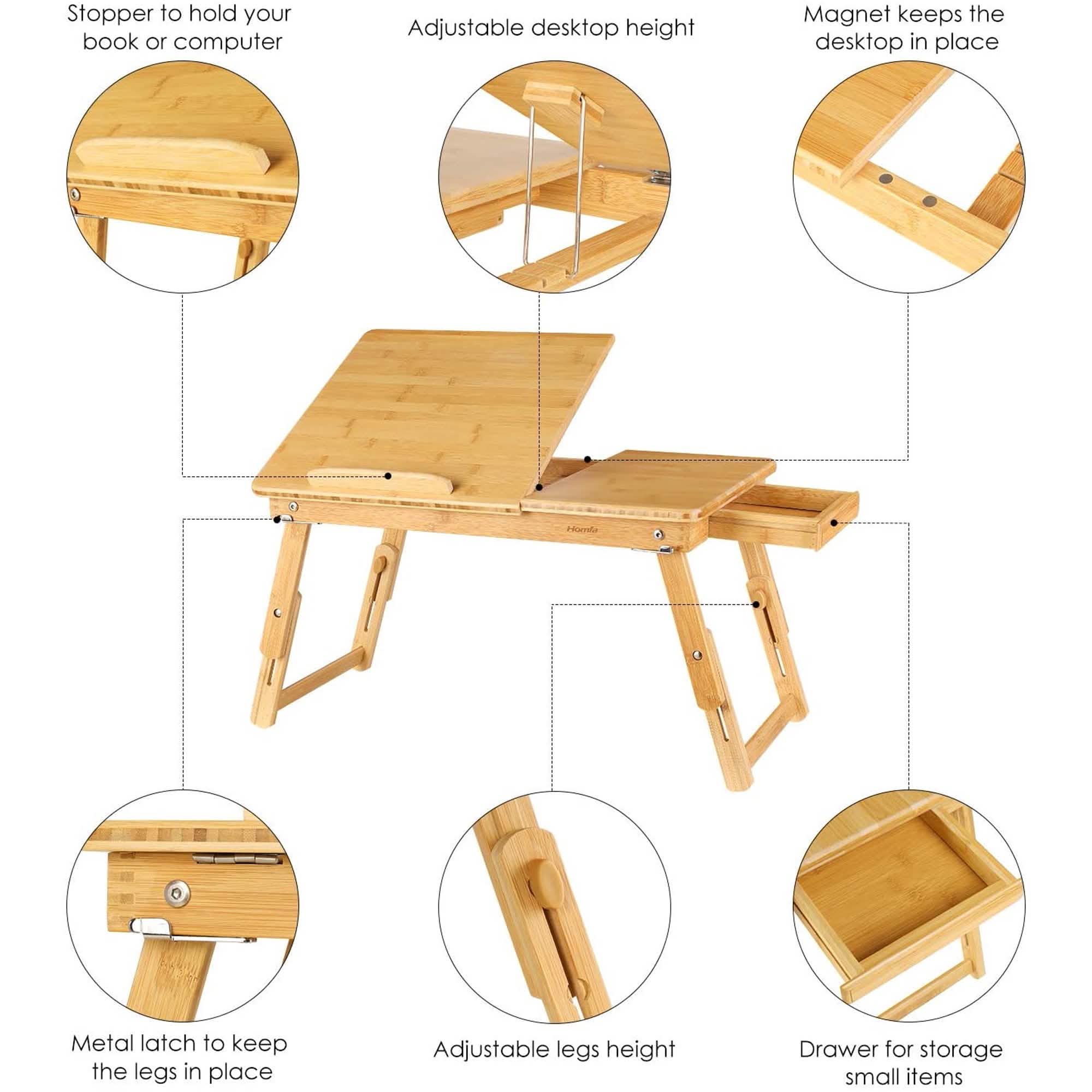 Stopper to hold your book or computer

Adjustable desktop height

Magnet keeps the desktop in place

Homfa

Metal latch to keep the legs in place

Adjustable legs height

Drawer for storage small items