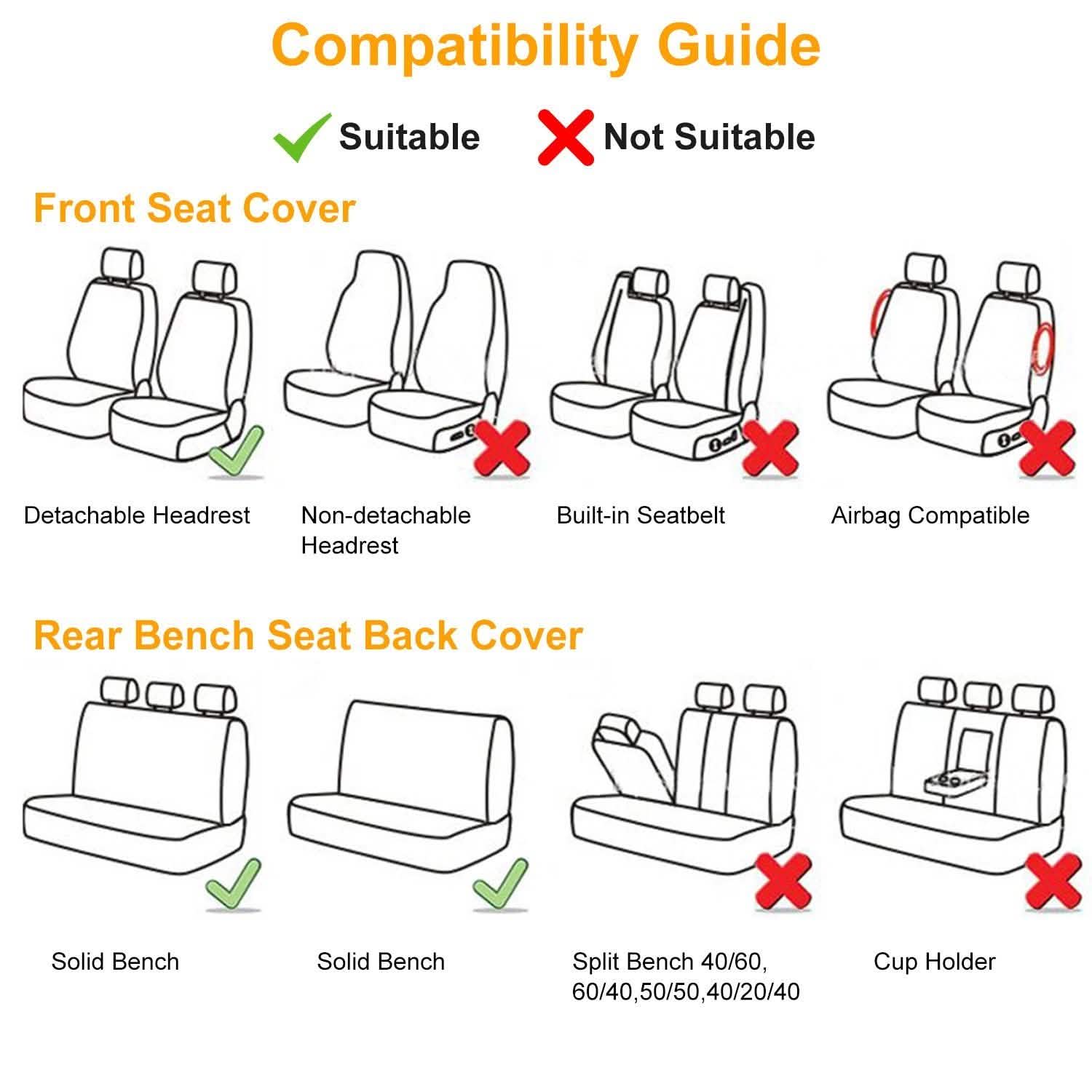 Compatibility Guide

Suitable Not Suitable

Front Seat Cover

Detachable Headrest

Non-detachable Headrest

Built-in Seatbelt

Airbag Compatible

Rear Bench Seat Back Cover

Solid Bench

Solid Bench

Split Bench 40/60, 60/40,50/50,40/20/40

Cup Holder