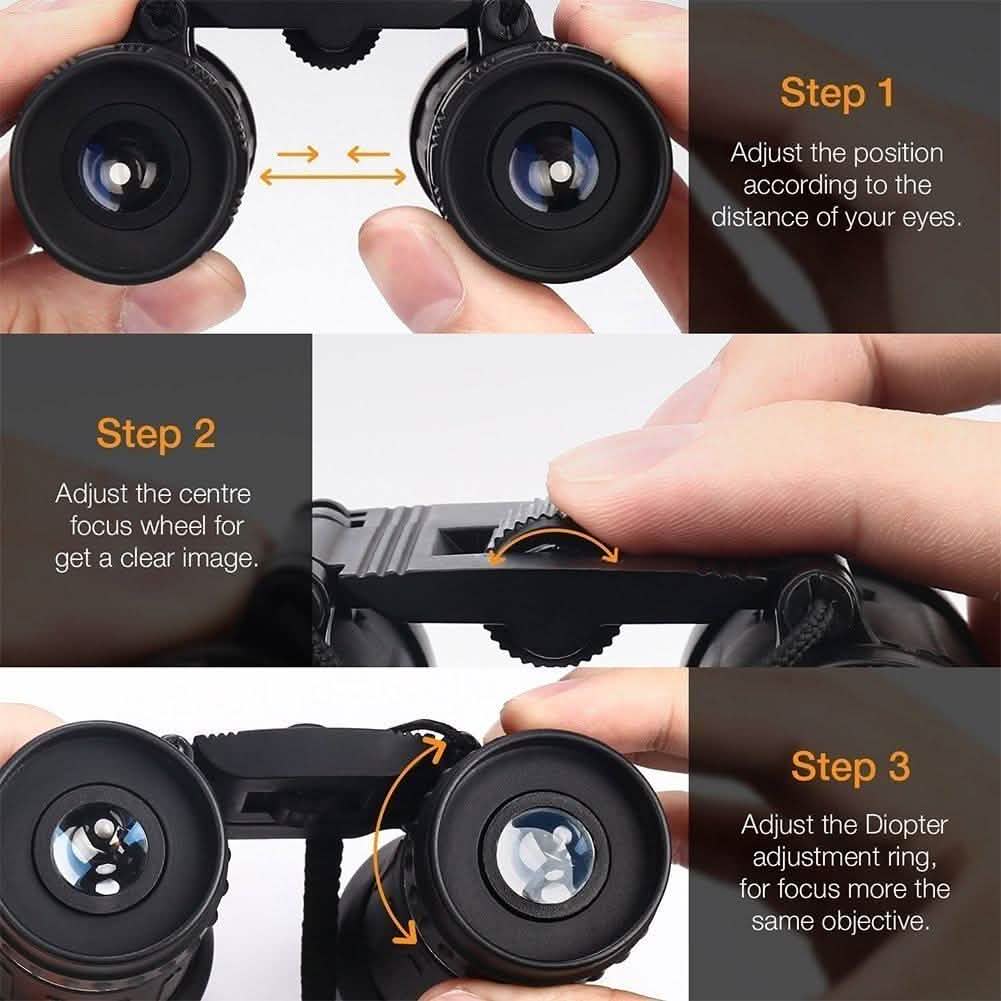 Step 1
Adjust the position according to the distance of your eyes.

Step 2
Adjust the centre focus wheel for get a clear image.

Step 3
Adjust the Diopter adjustment ring, for focus more the same objective.