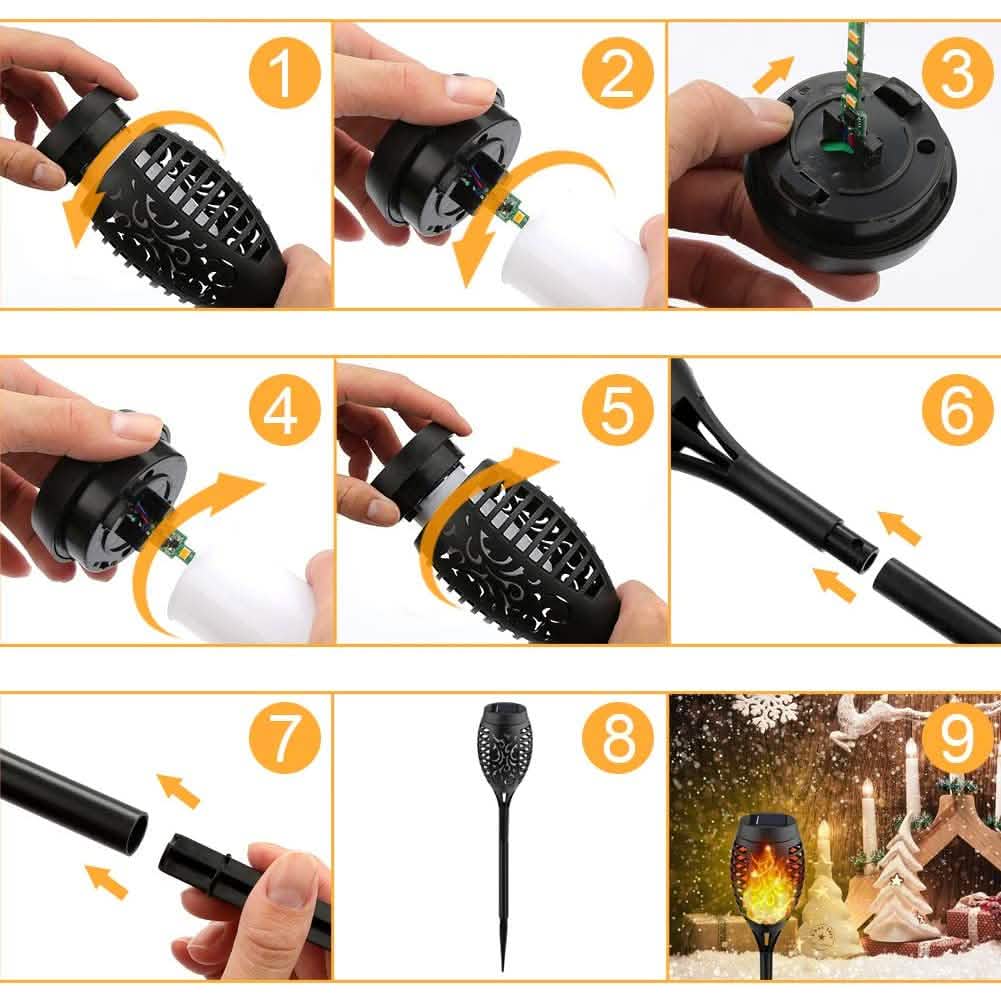 1
2
3
4
5
6
7
8
9