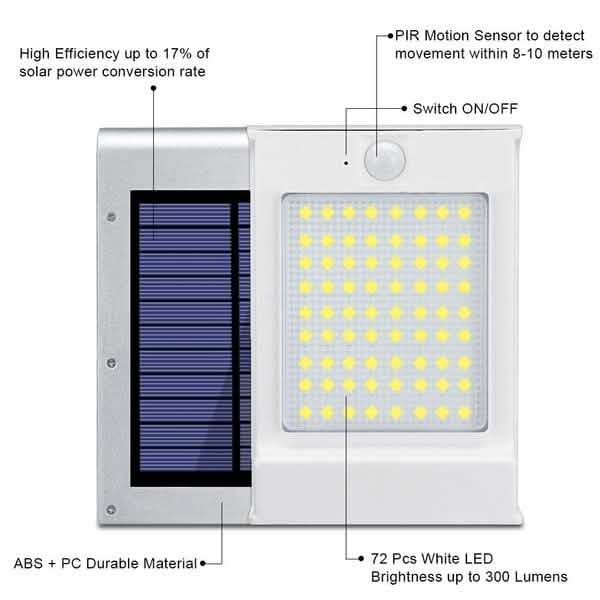 High Efficiency up to 17% of solar power conversion rate

PIR Motion Sensor to detect movement within 8-10 meters

Switch ON/OFF

ABS + PC Durable Material

72 Pcs White LED
Brightness up to 300 Lumens