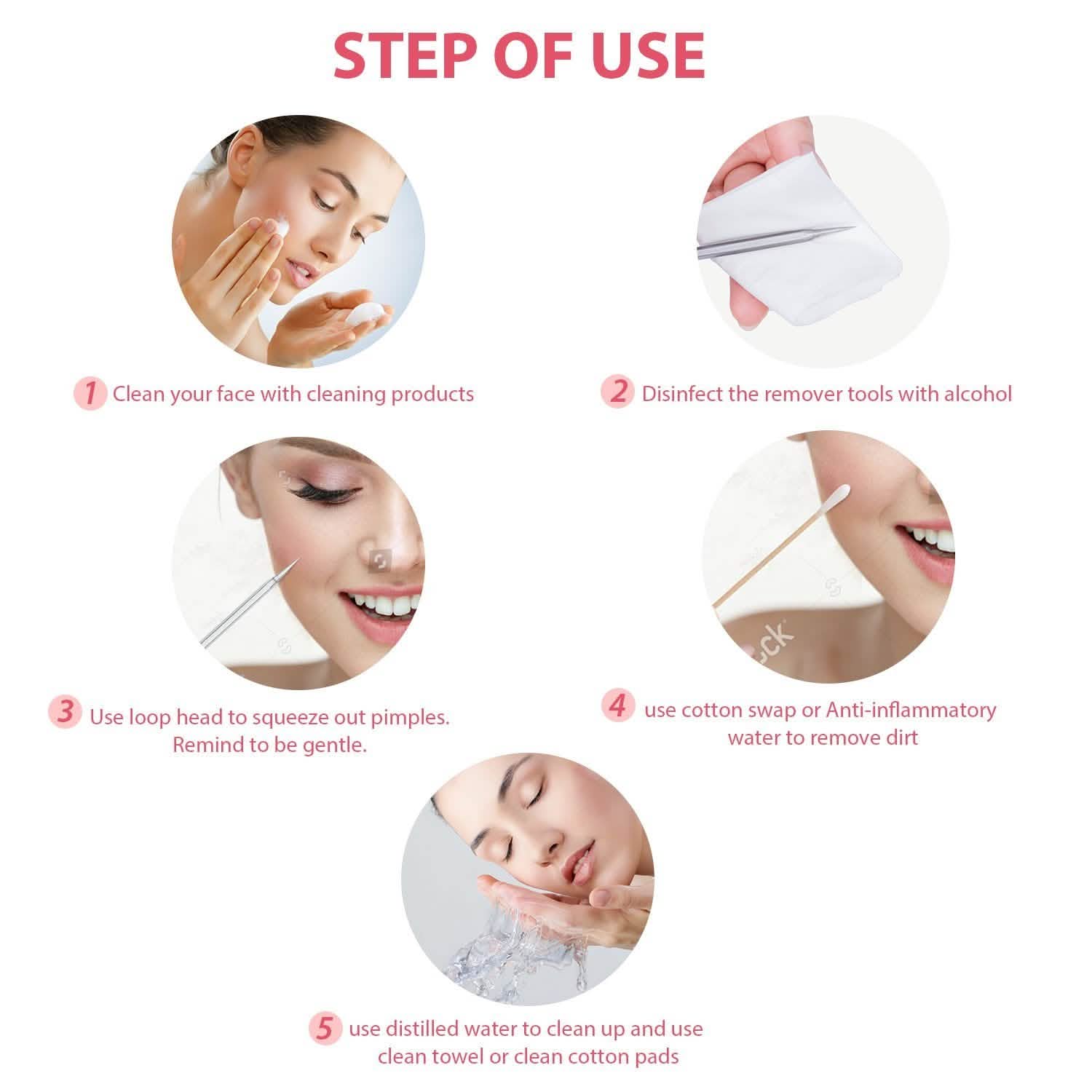 STEP OF USE

1 Clean your face with cleaning products

2 Disinfect the remover tools with alcohol

3 Use loop head to squeeze out pimples. Remind to be gentle.

4 use cotton swap or Anti-inflammatory water to remove dirt

5 use distilled water to clean up and use clean towel or clean cotton pads