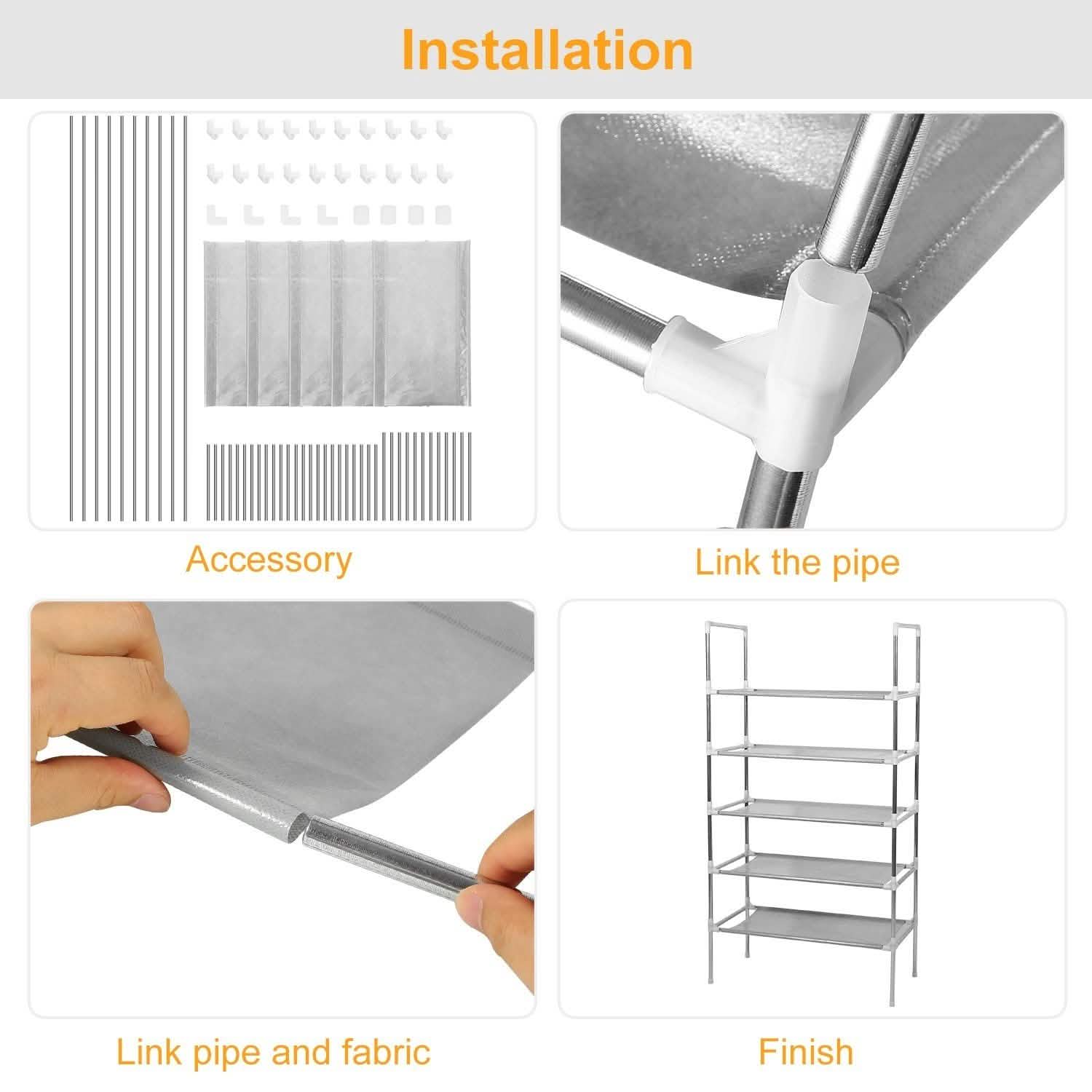 Installation

Accessory

Link the pipe

Link pipe and fabric

Finish