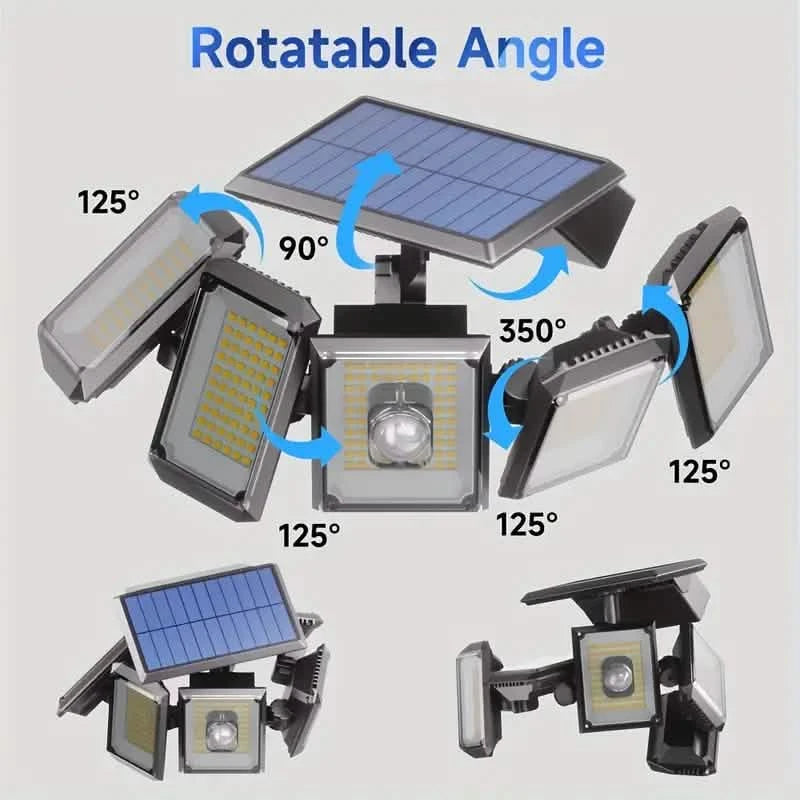 Rotatable Angle

125°

90°

350°

125°

125°

125°