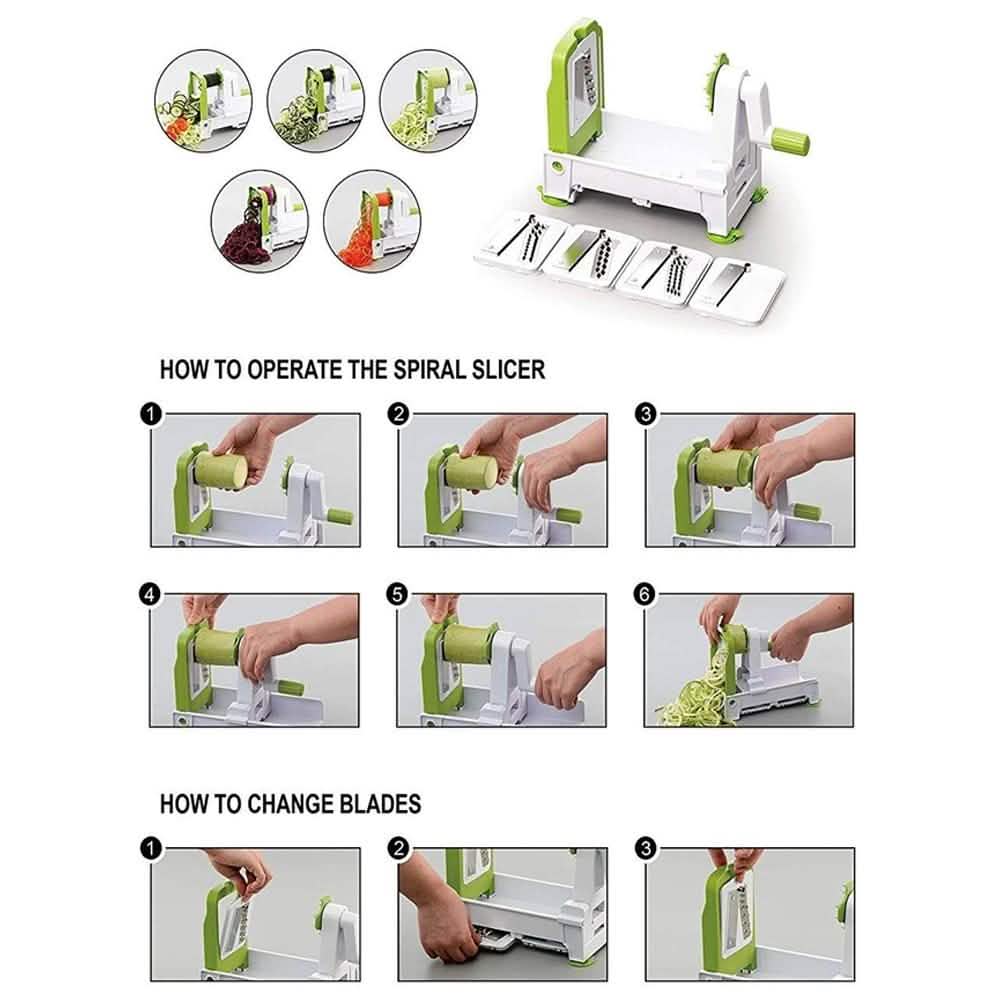 HOW TO OPERATE THE SPIRAL SLICER

1

2

3

4

5

6

HOW TO CHANGE BLADES

1

2

3