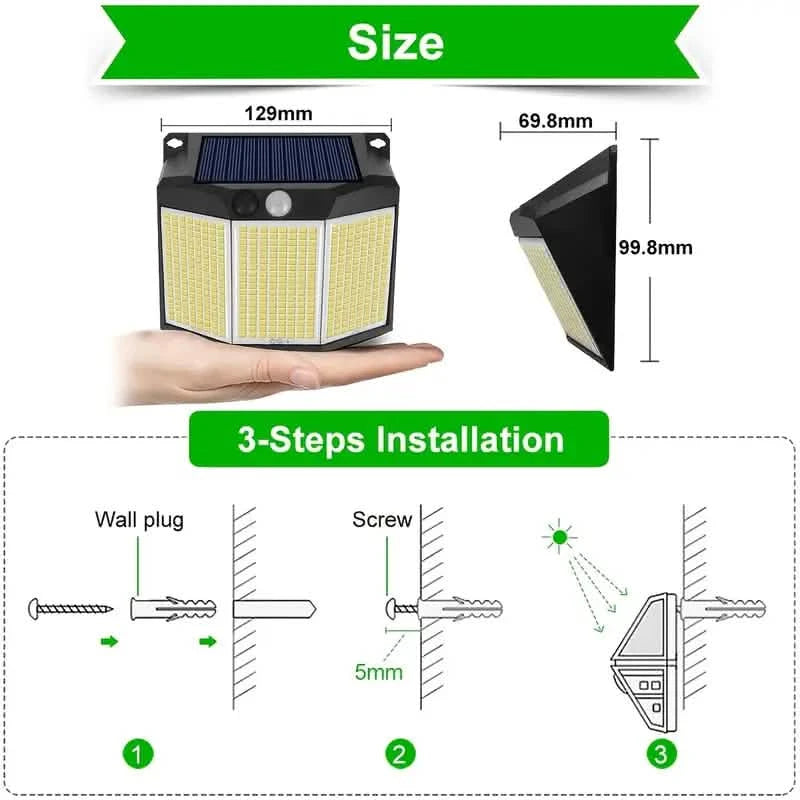 Size

129mm

69.8mm

99.8mm

3-Steps Installation

Wall plug

Screw

5mm

1

2

3