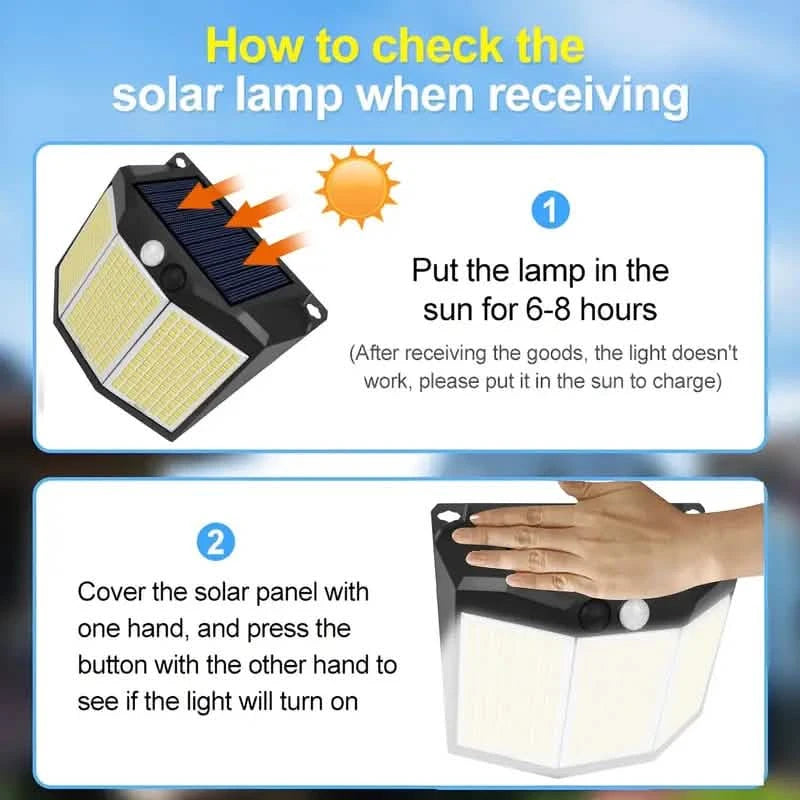 How to check the solar lamp when receiving

1

Put the lamp in the sun for 6-8 hours

(After receiving the goods, the light doesn't work, please put it in the sun to charge)

2

Cover the solar panel with one hand, and press the button with the other hand to see if the light will turn on