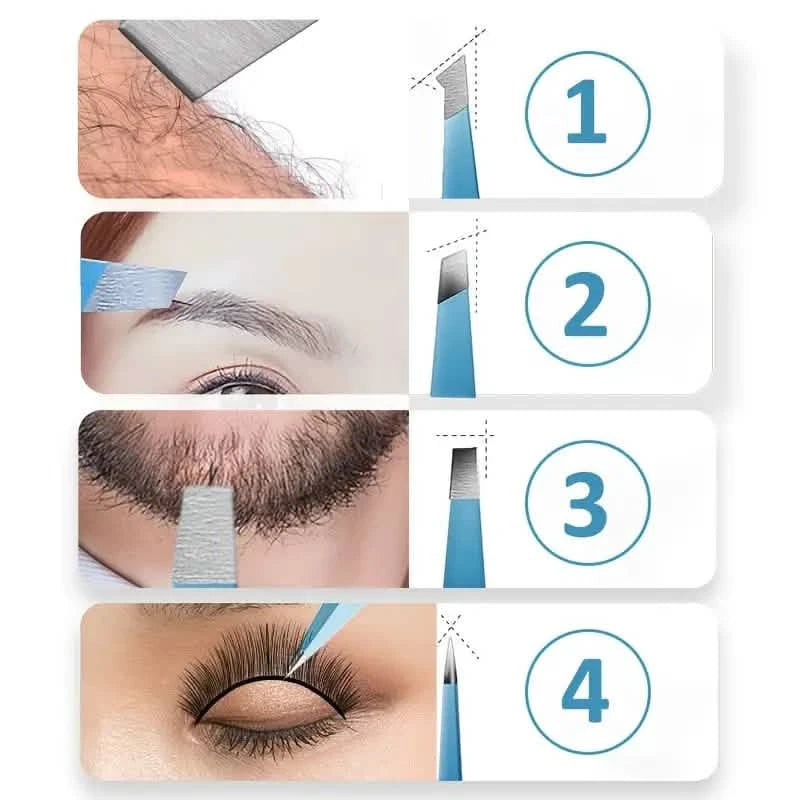 1
2
3
4