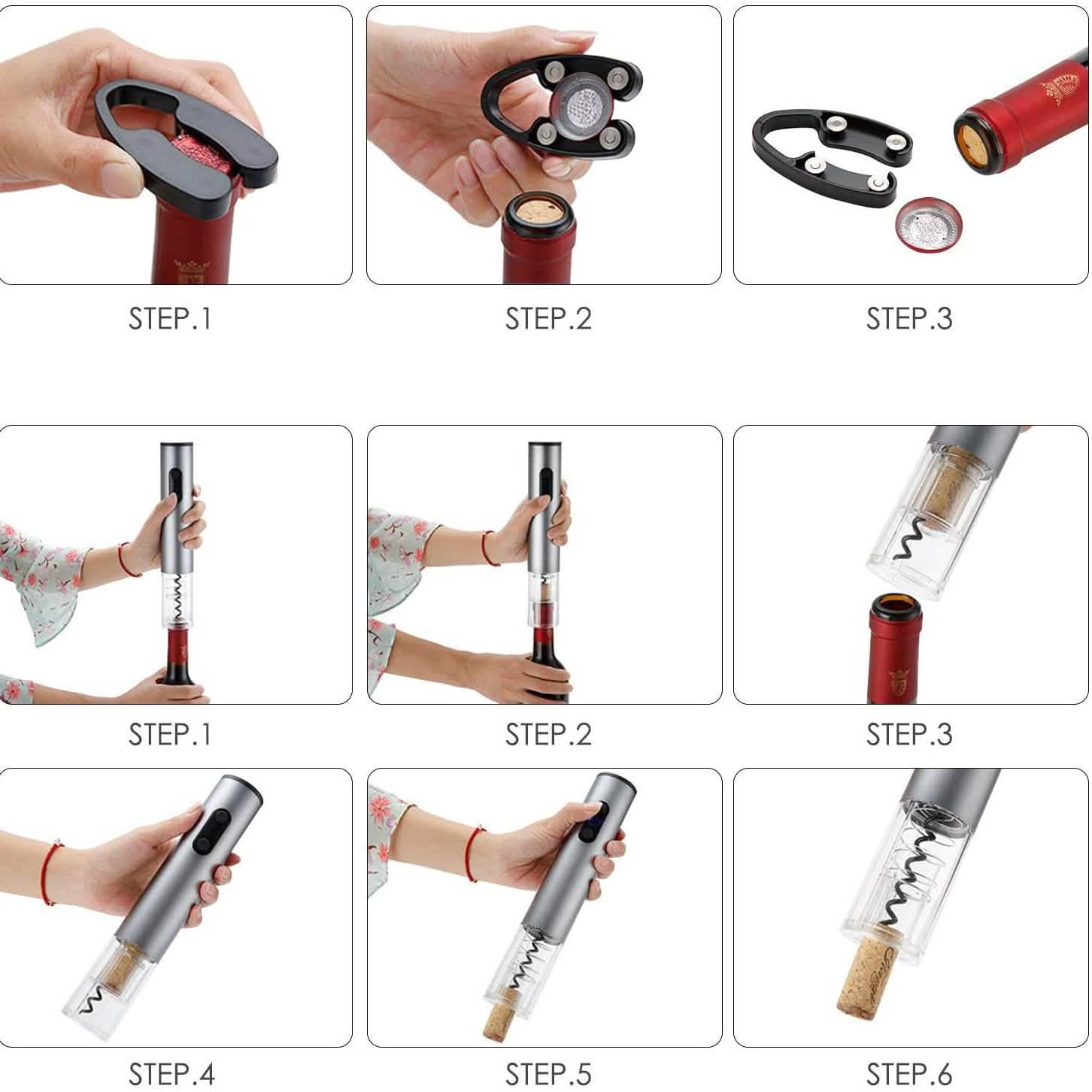 STEP.1

STEP.2

STEP.3

STEP.1

STEP.2

STEP.3

STEP.4

STEP.5

STEP.6