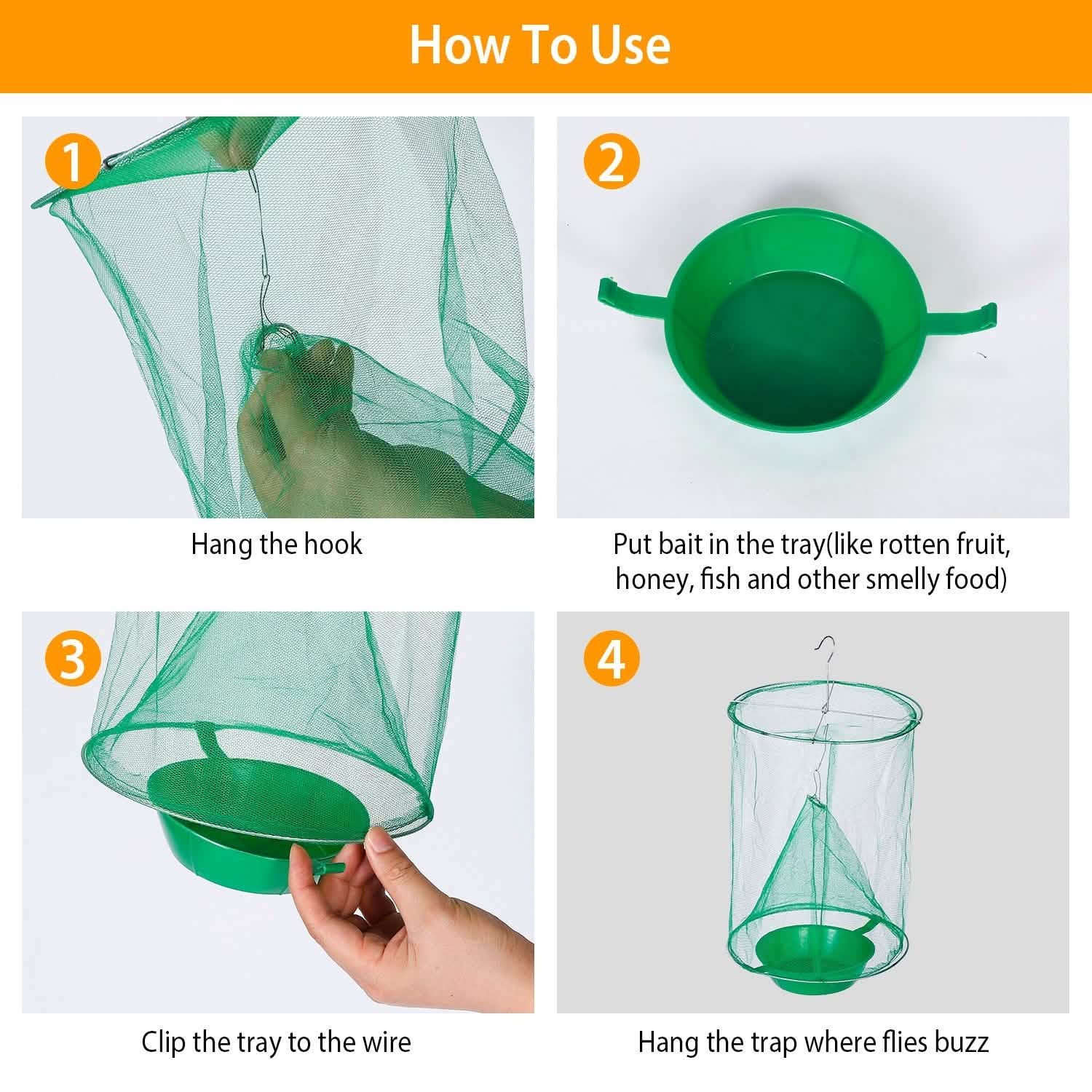 How To Use

1

Hang the hook

2

Put bait in the tray(like rotten fruit, honey, fish and other smelly food)

3

Clip the tray to the wire

4

Hang the trap where flies buzz