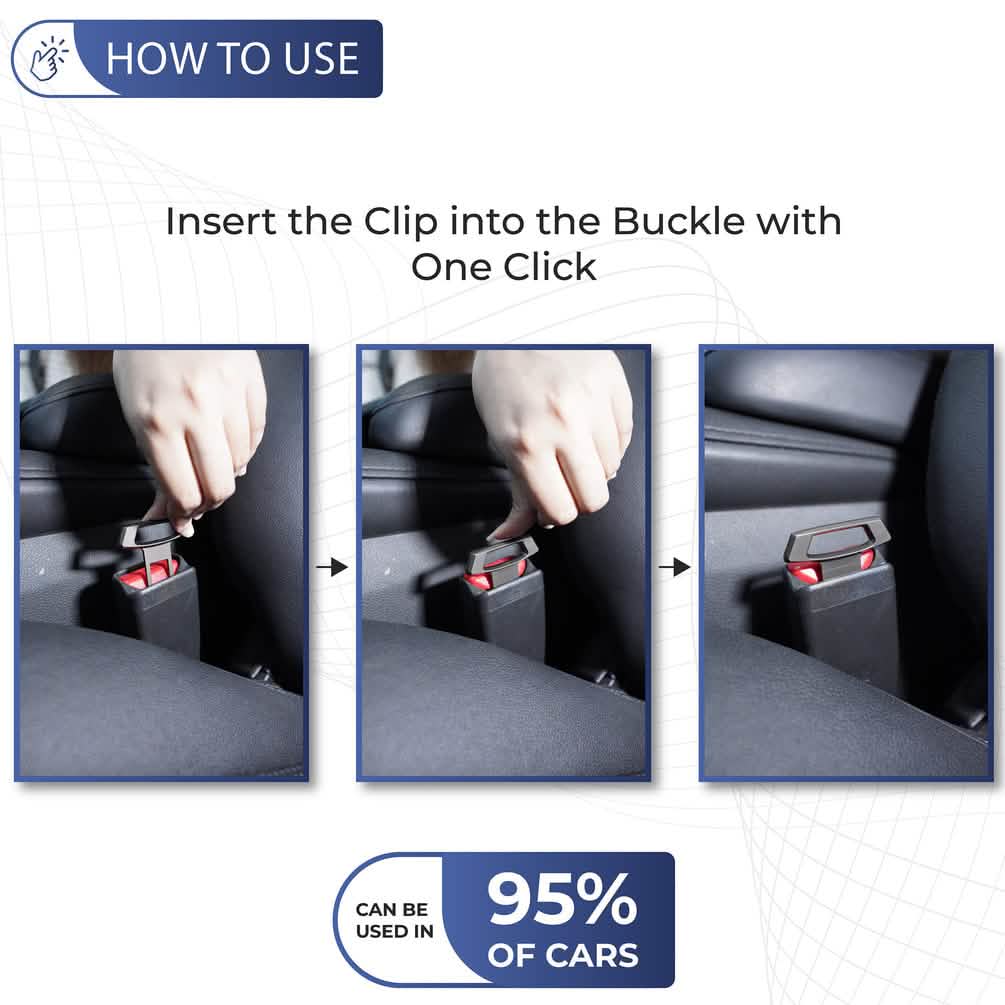 HOW TO USE

Insert the Clip into the Buckle with One Click

CAN BE USED IN 95% OF CARS