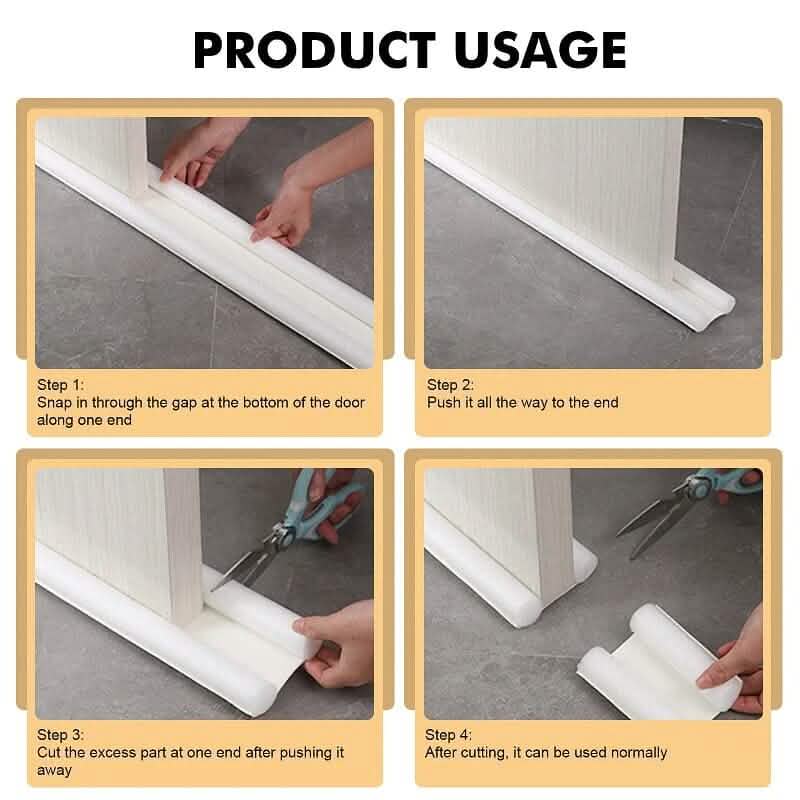 PRODUCT USAGE

Step 1:
Snap in through the gap at the bottom of the door along one end

Step 2:
Push it all the way to the end

Step 3:
Cut the excess part at one end after pushing it away

Step 4:
After cutting, it can be used normally