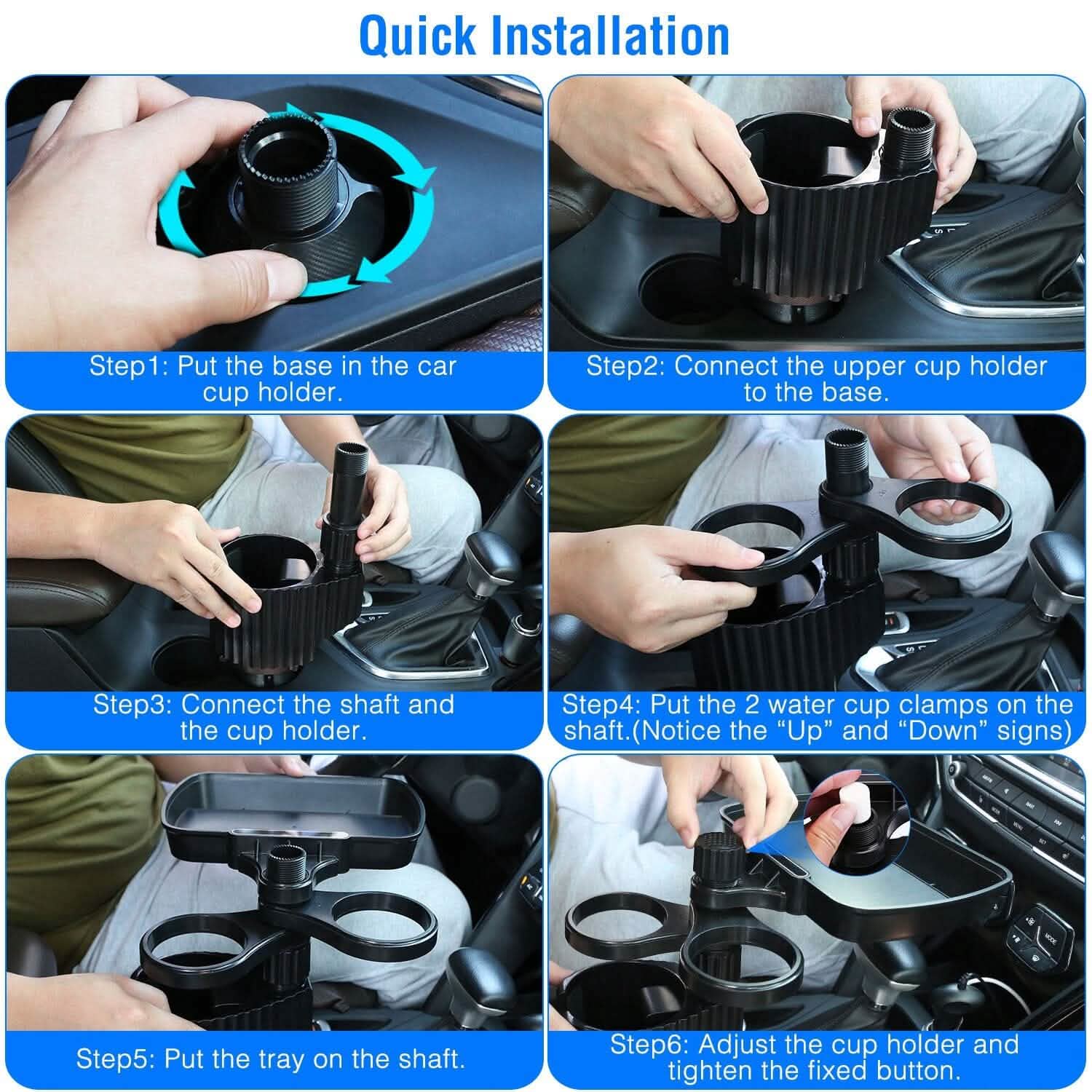 Quick Installation

Step1: Put the base in the car cup holder.

Step2: Connect the upper cup holder to the base.

Step3: Connect the shaft and the cup holder.

Step4: Put the 2 water cup clamps on the shaft.(Notice the “Up” and “Down” signs)

Step5: Put the tray on the shaft.

Step6: Adjust the cup holder and tighten the fixed button.