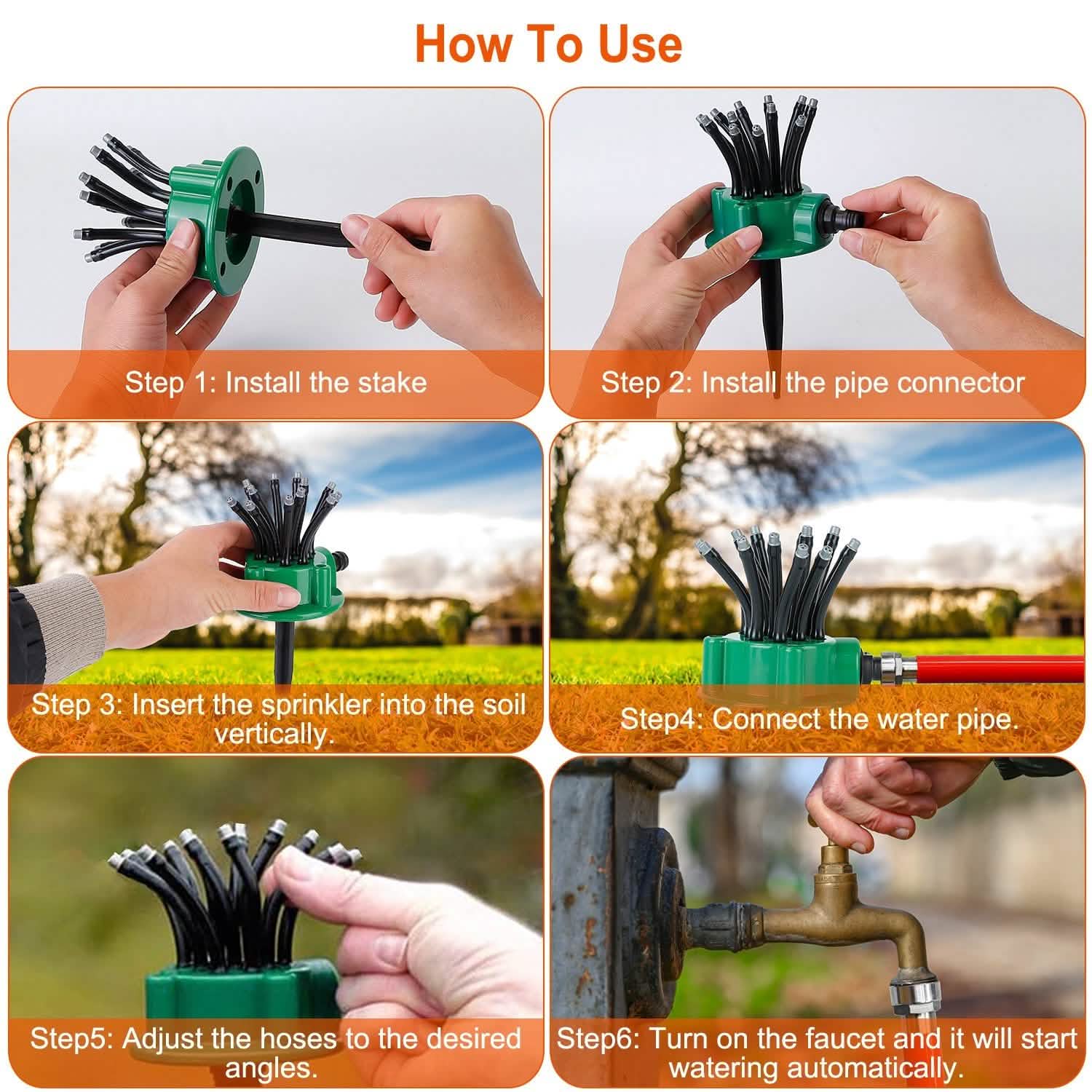 How To Use

Step 1: Install the stake

Step 2: Install the pipe connector

Step 3: Insert the sprinkler into the soil vertically.

Step4: Connect the water pipe.

Step5: Adjust the hoses to the desired angles.

Step6: Turn on the faucet and it will start watering automatically.