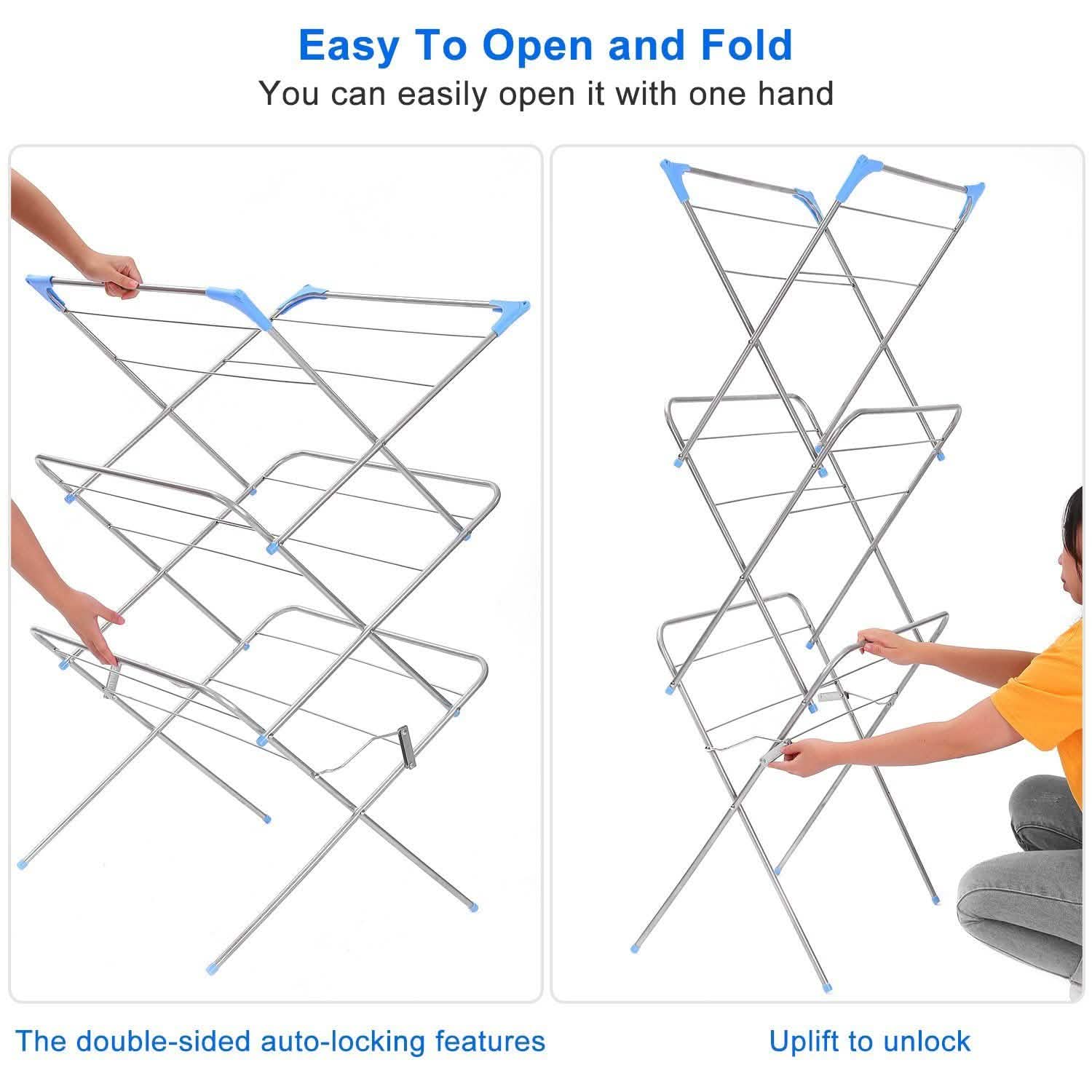 Easy To Open and Fold

You can easily open it with one hand

The double-sided auto-locking features

Uplift to unlock