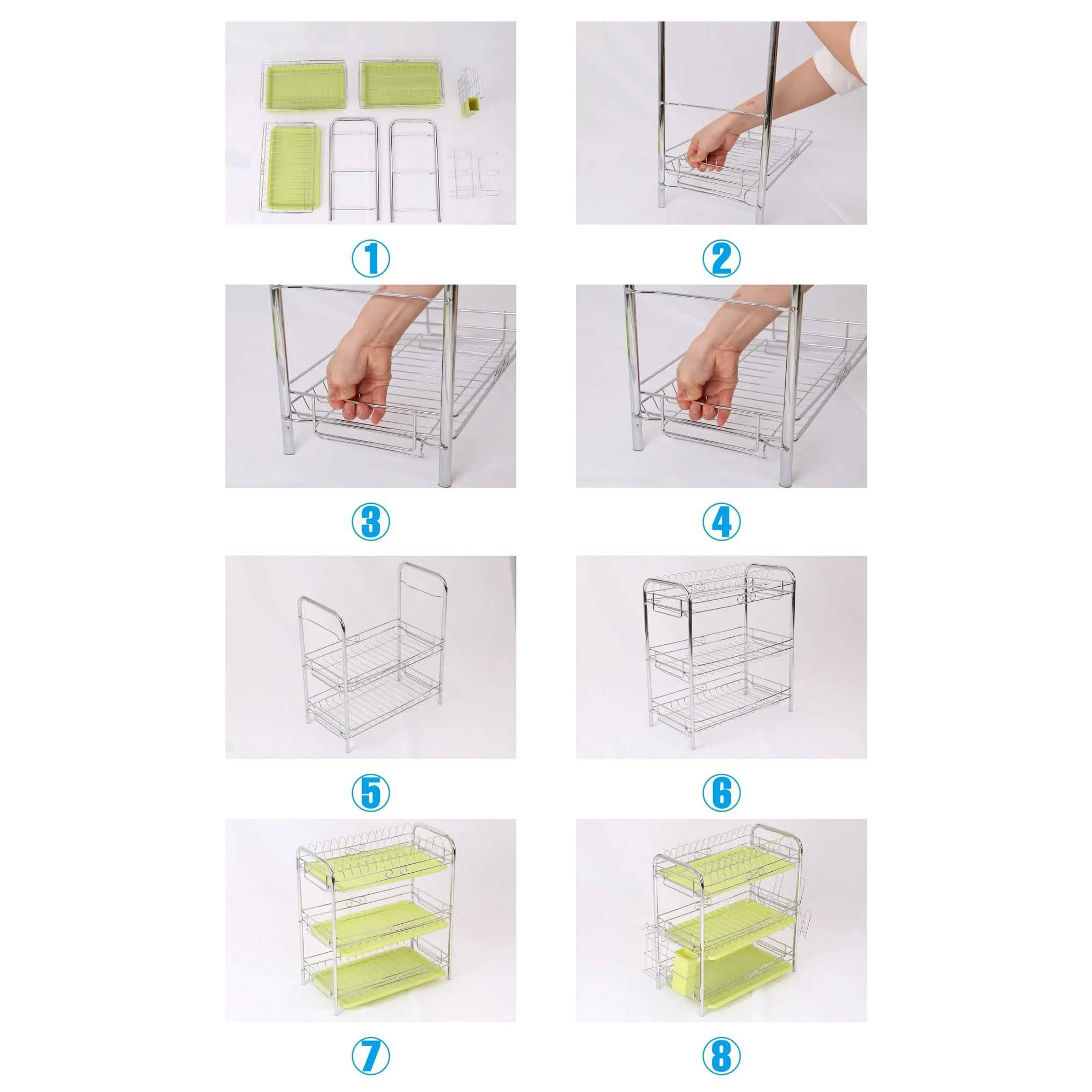 1

2

3

4

5

6

7

8